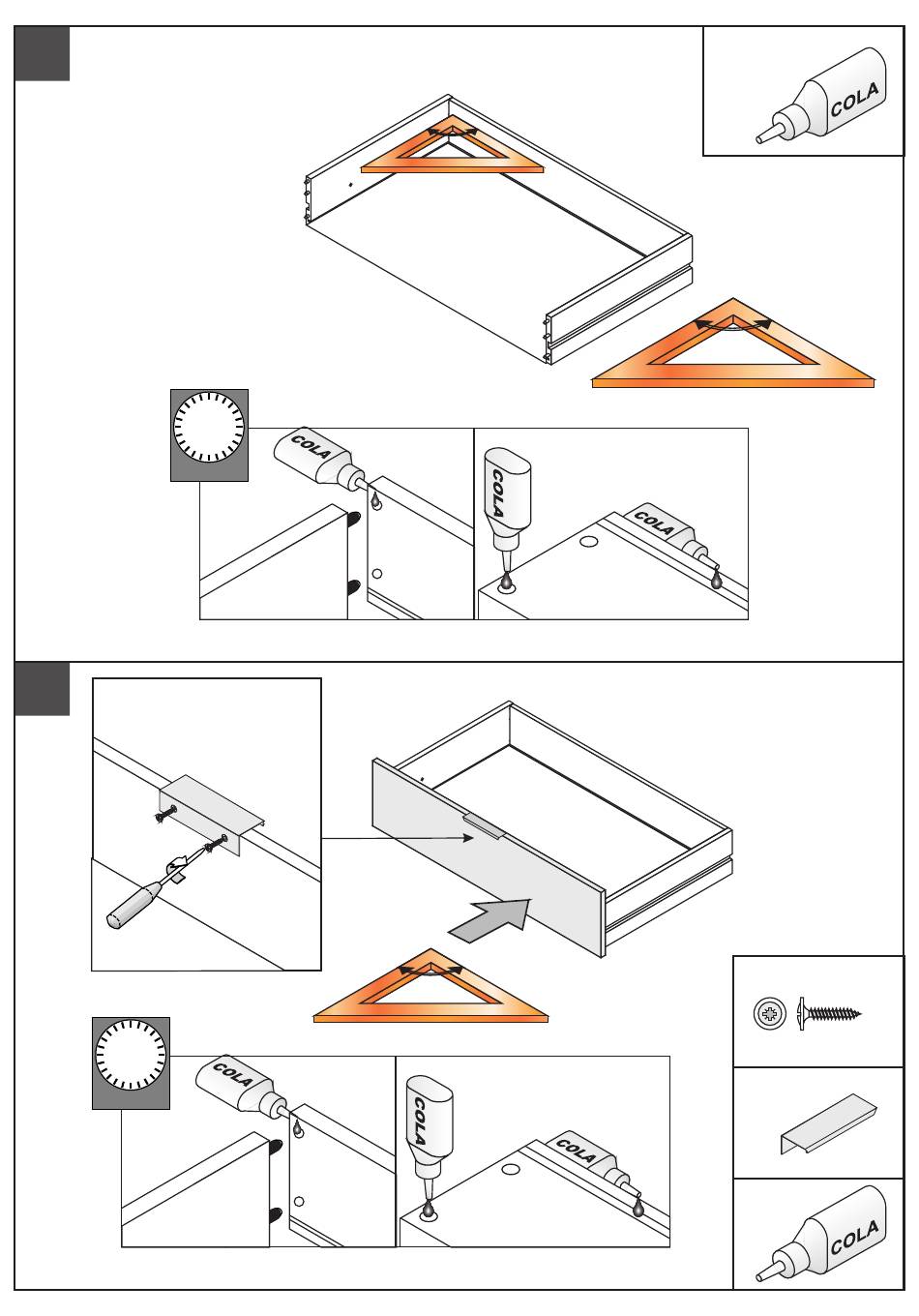 COLA

COLA

COLA

COLA

COLA

COLA

COLA

COLA