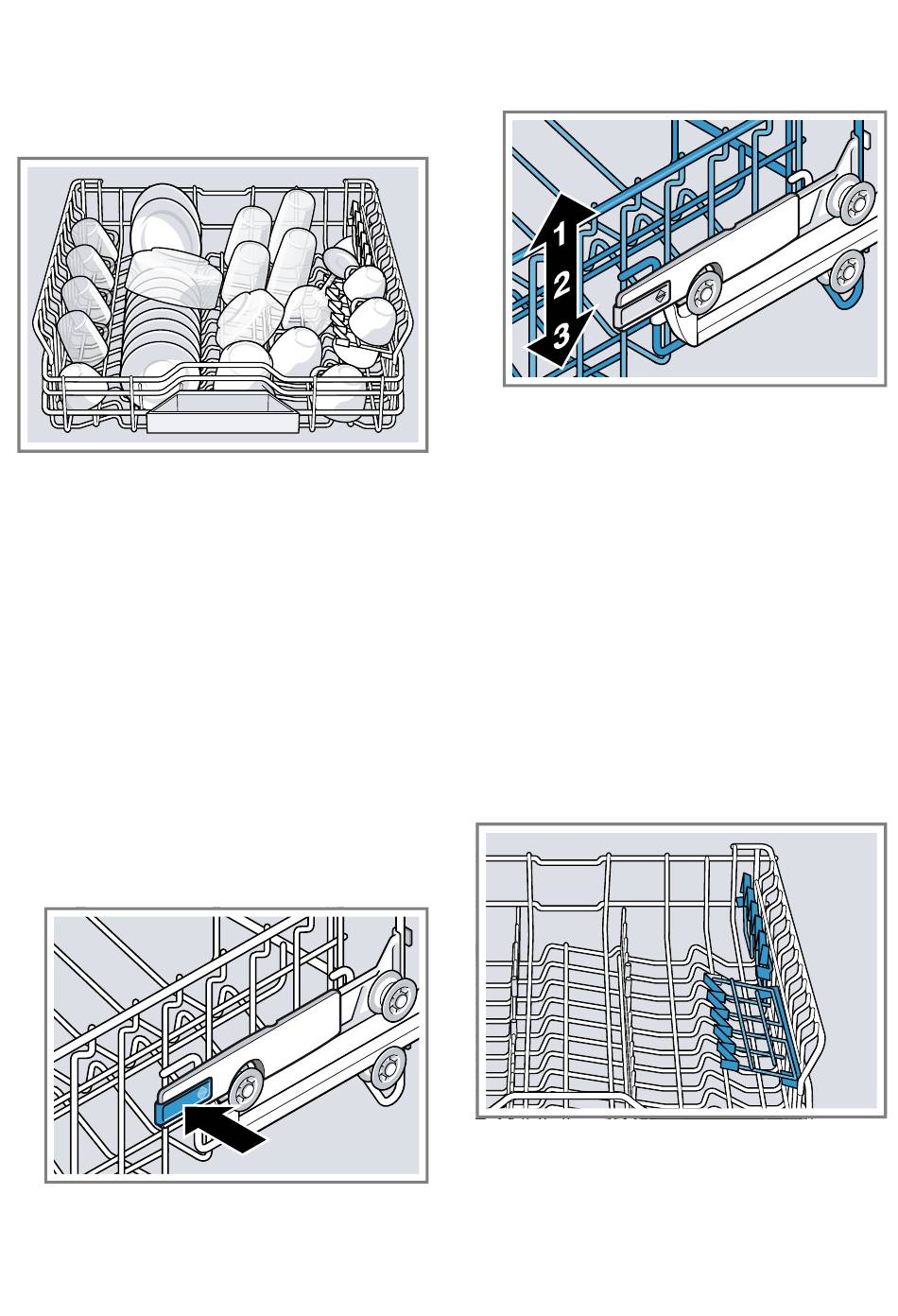 1
2
3