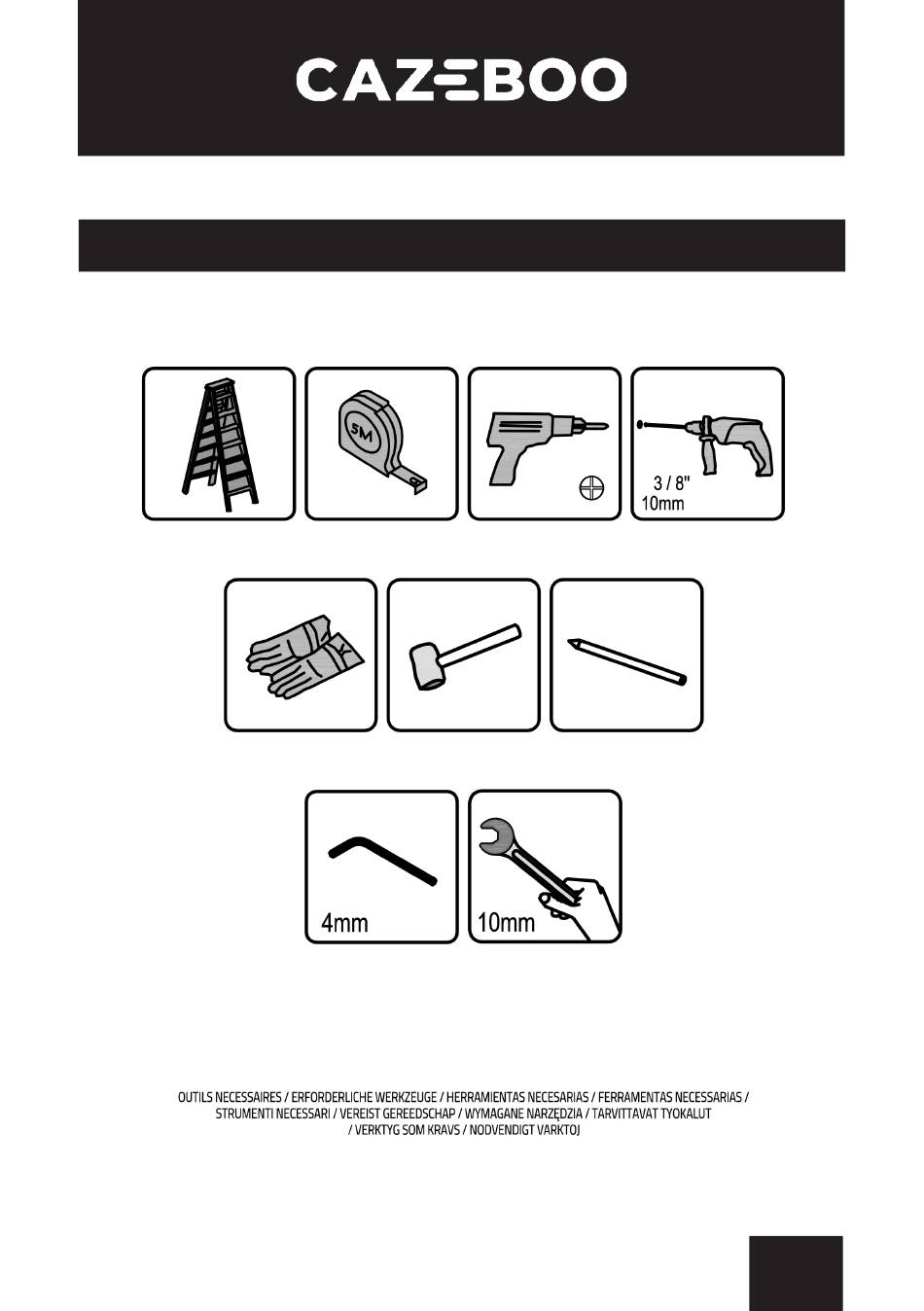 CAZEBOO

5M

3 / 8"
10mm

4mm

10mm

OUTILS NECESSAIRES / ERFORDERLICHE WERKZEUGE / HERRAMIENTAS NECESARIAS / FERRAMENTAS NECESSARIAS / STRUMENTI NECESSARI / VEREIST GEREEDSCHAP / WYMAGANE NARZĘDZIA / TARVITTAVAT TYOKALUT / VERKTYG SOM KRAVS / NODVENDIGT VARKTOJ