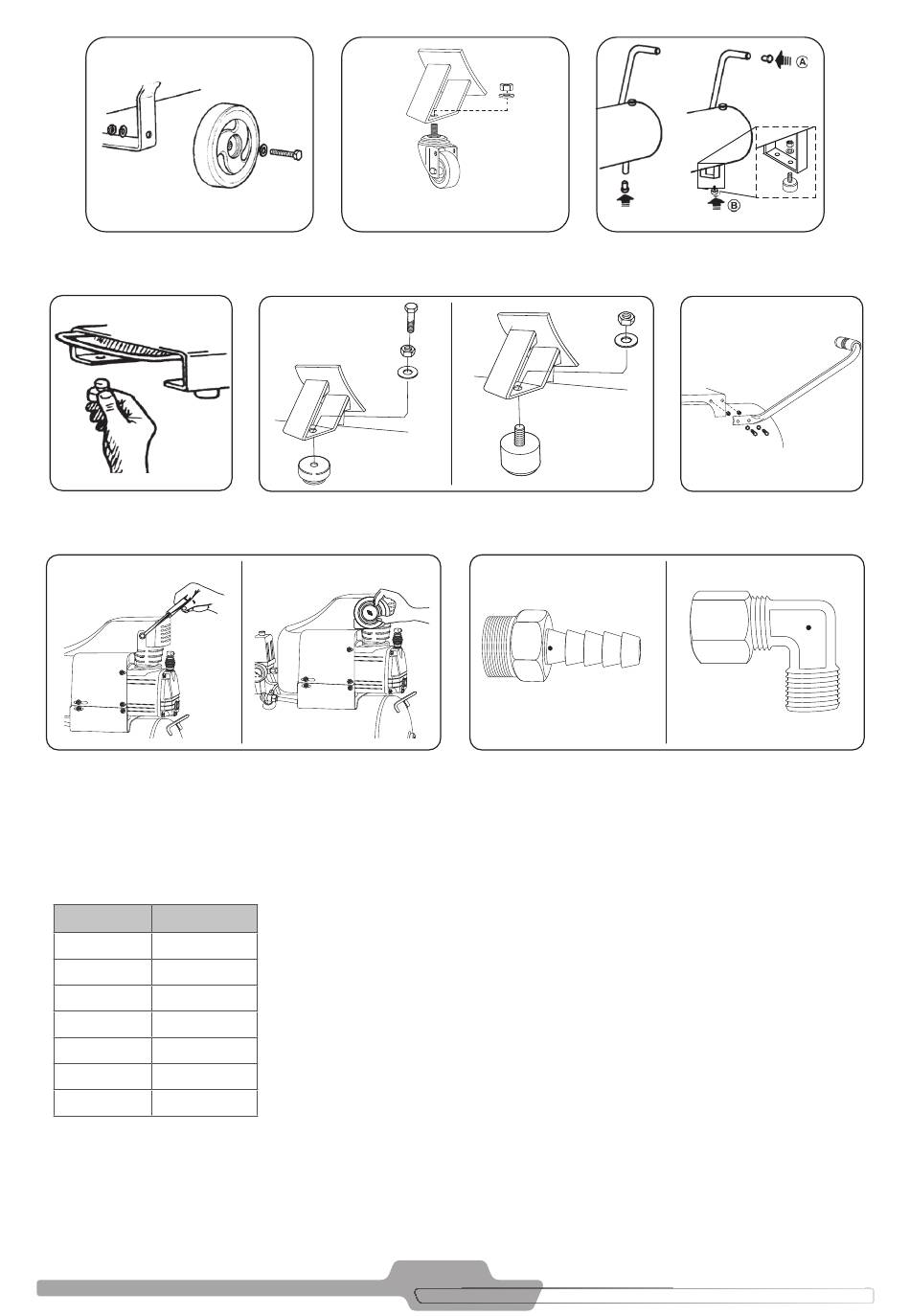 A

B