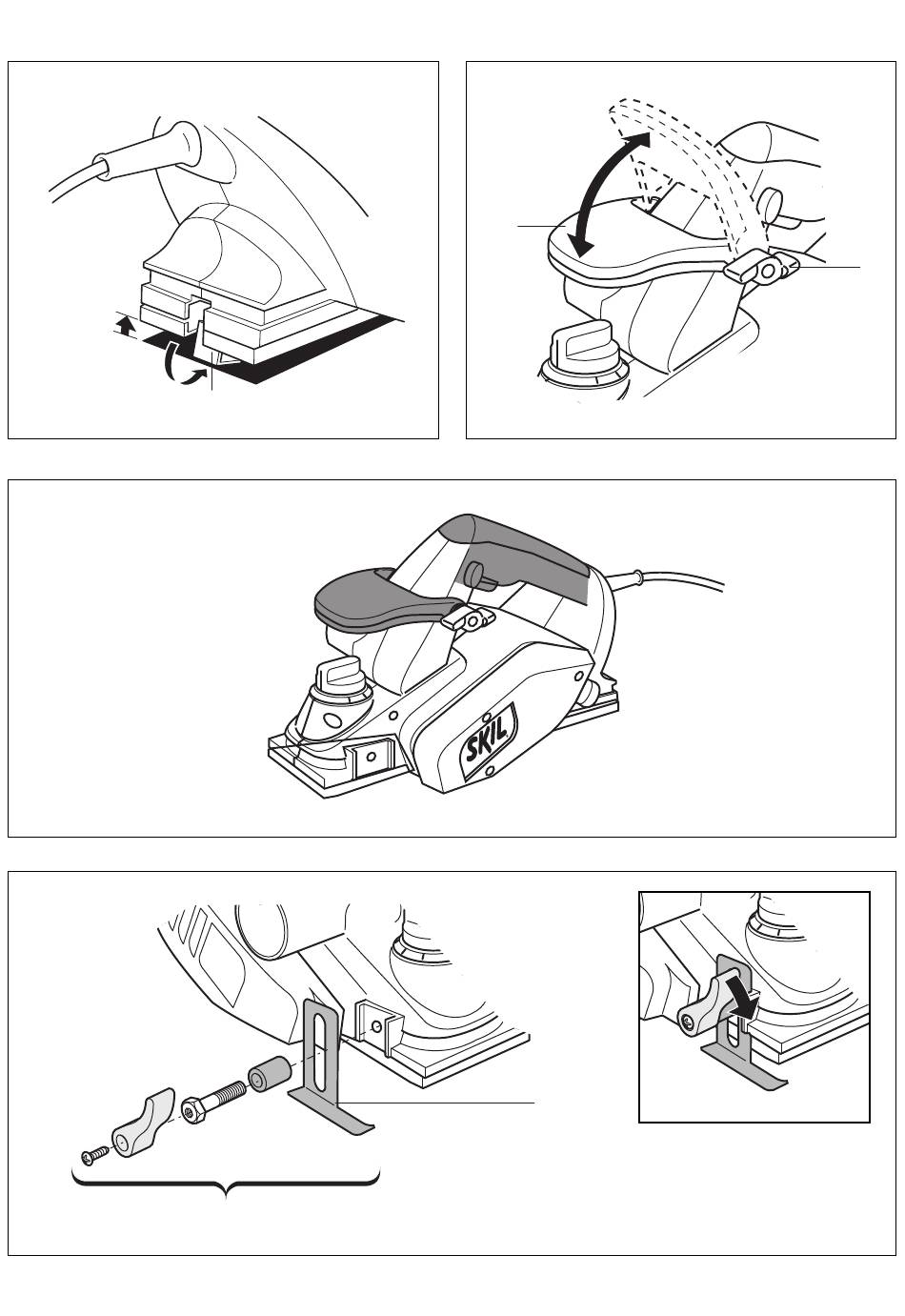 SKIL