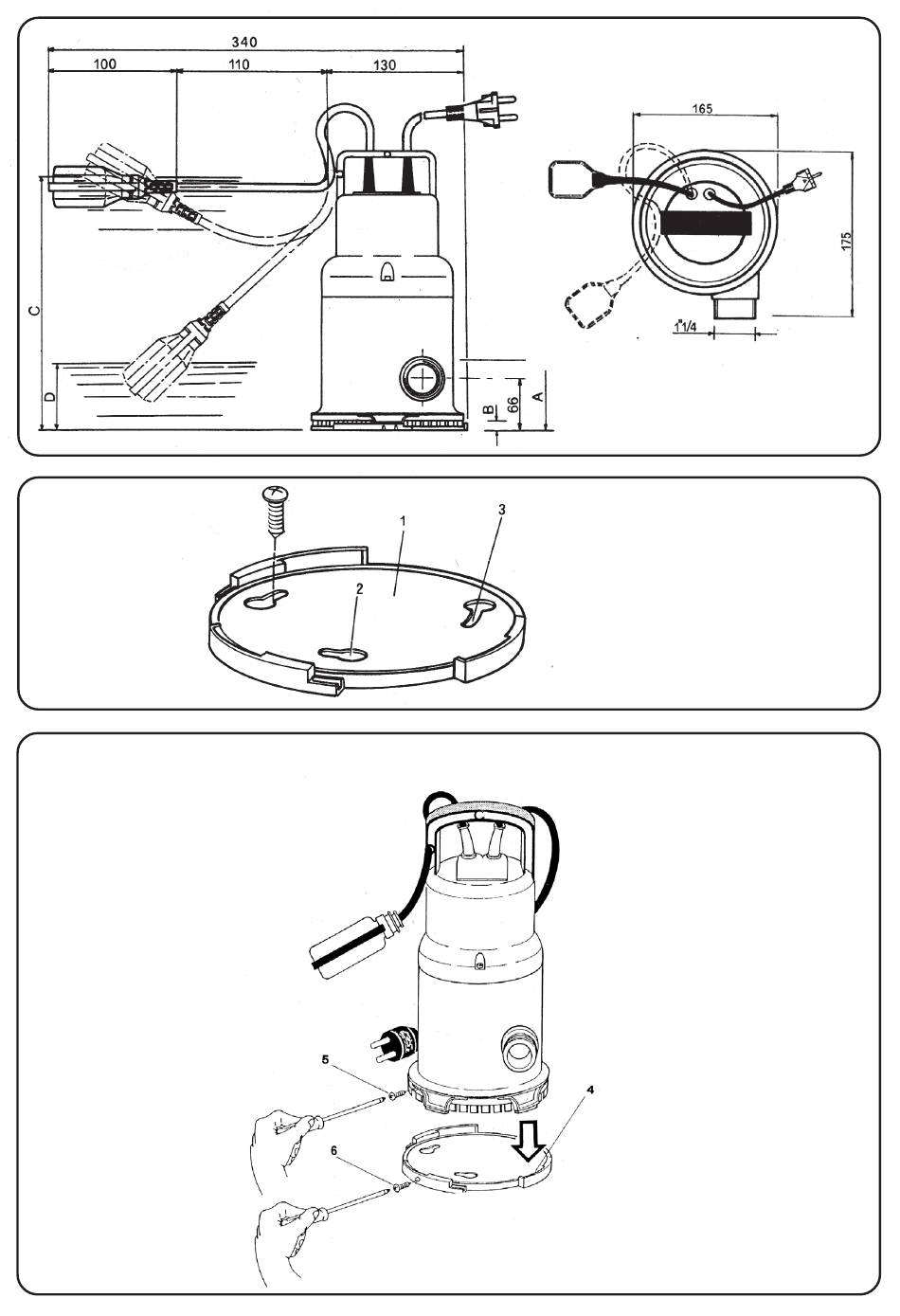 340
100
110
130
C
D
B
66
A
165
175
1"1/4

1
2
3

5
6
4