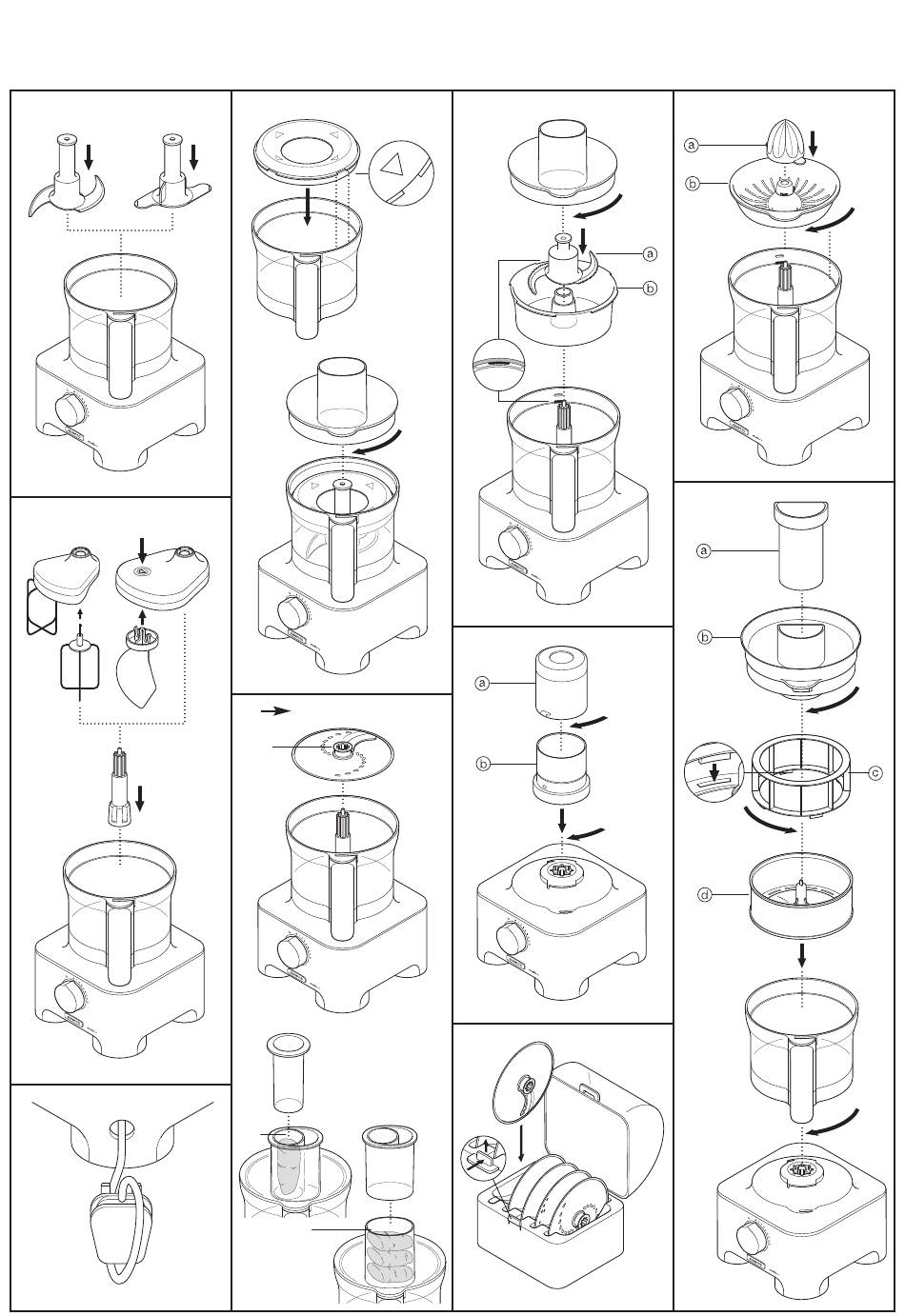 a
b

a
b

a
b

a
b
c
d