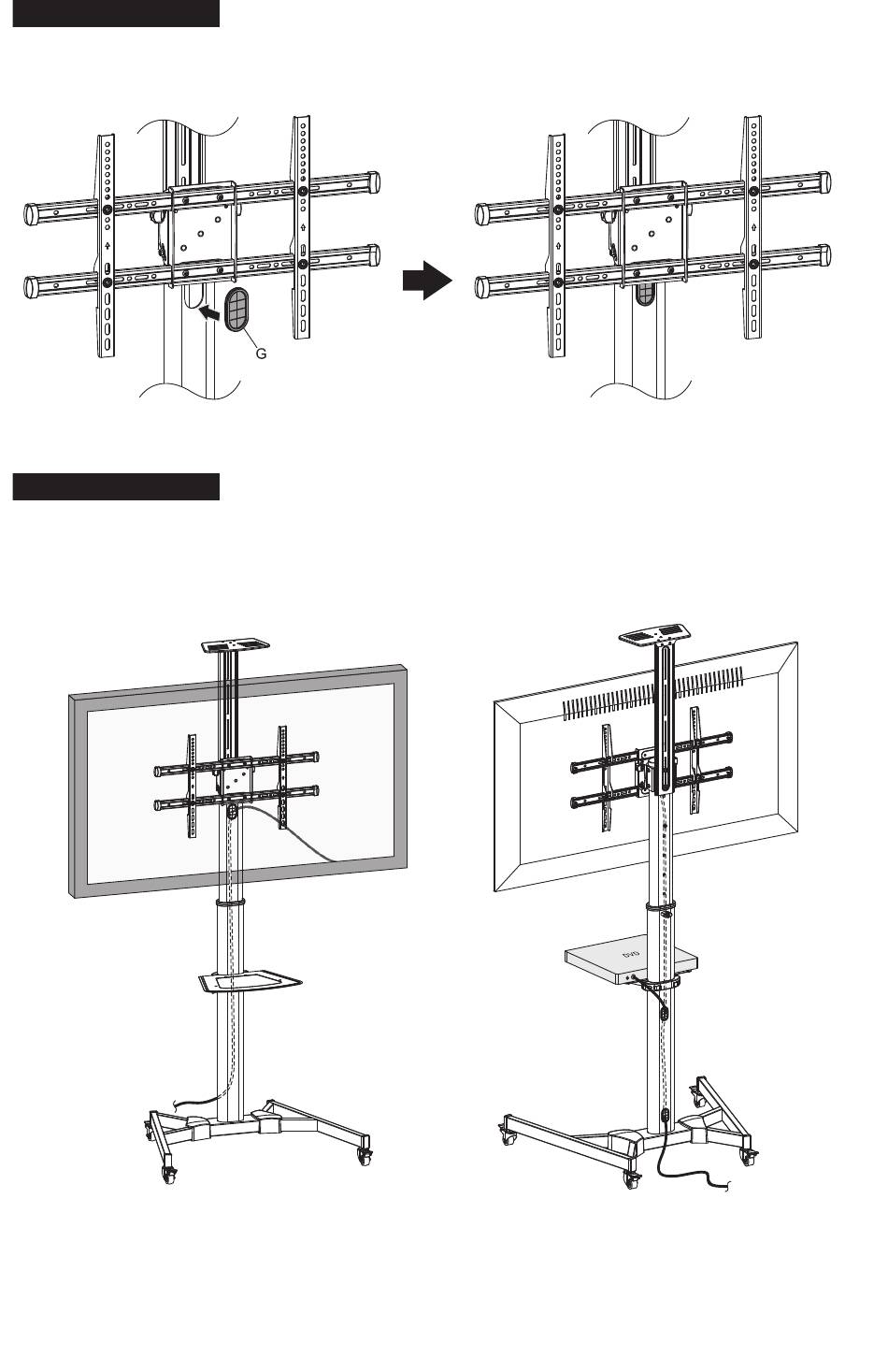 G

DVD