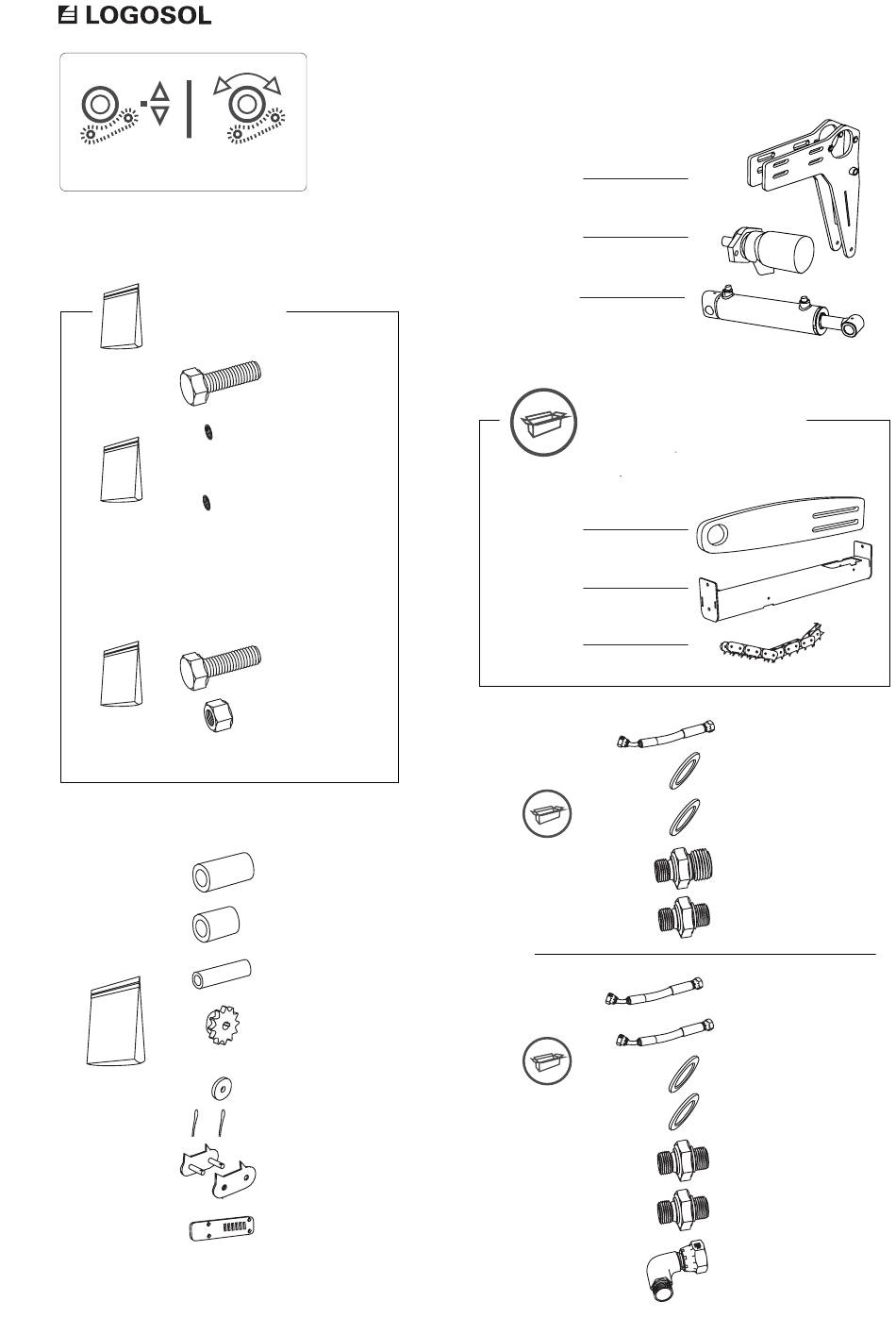 LOGOSOL