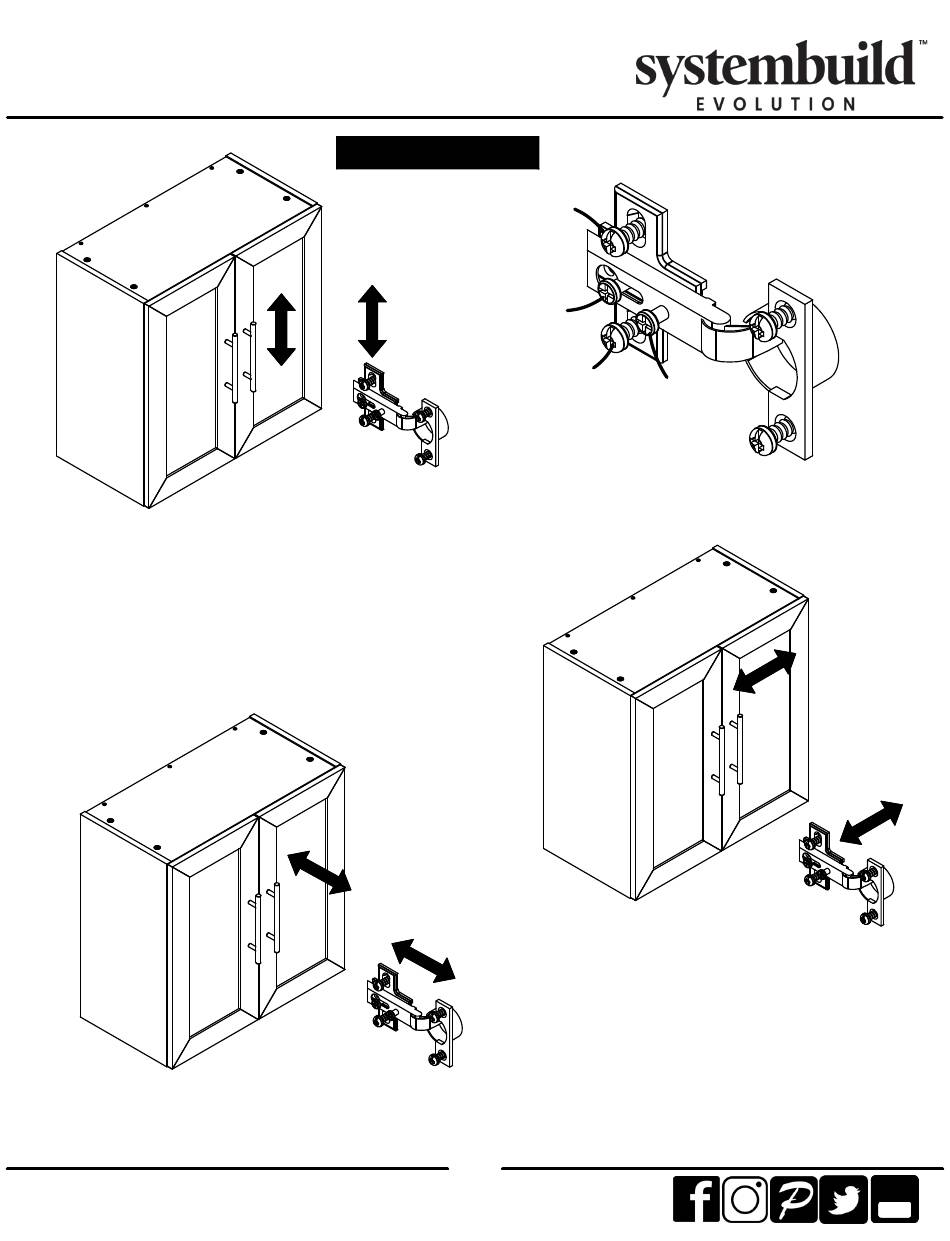 systembuild™
EVOLUTION