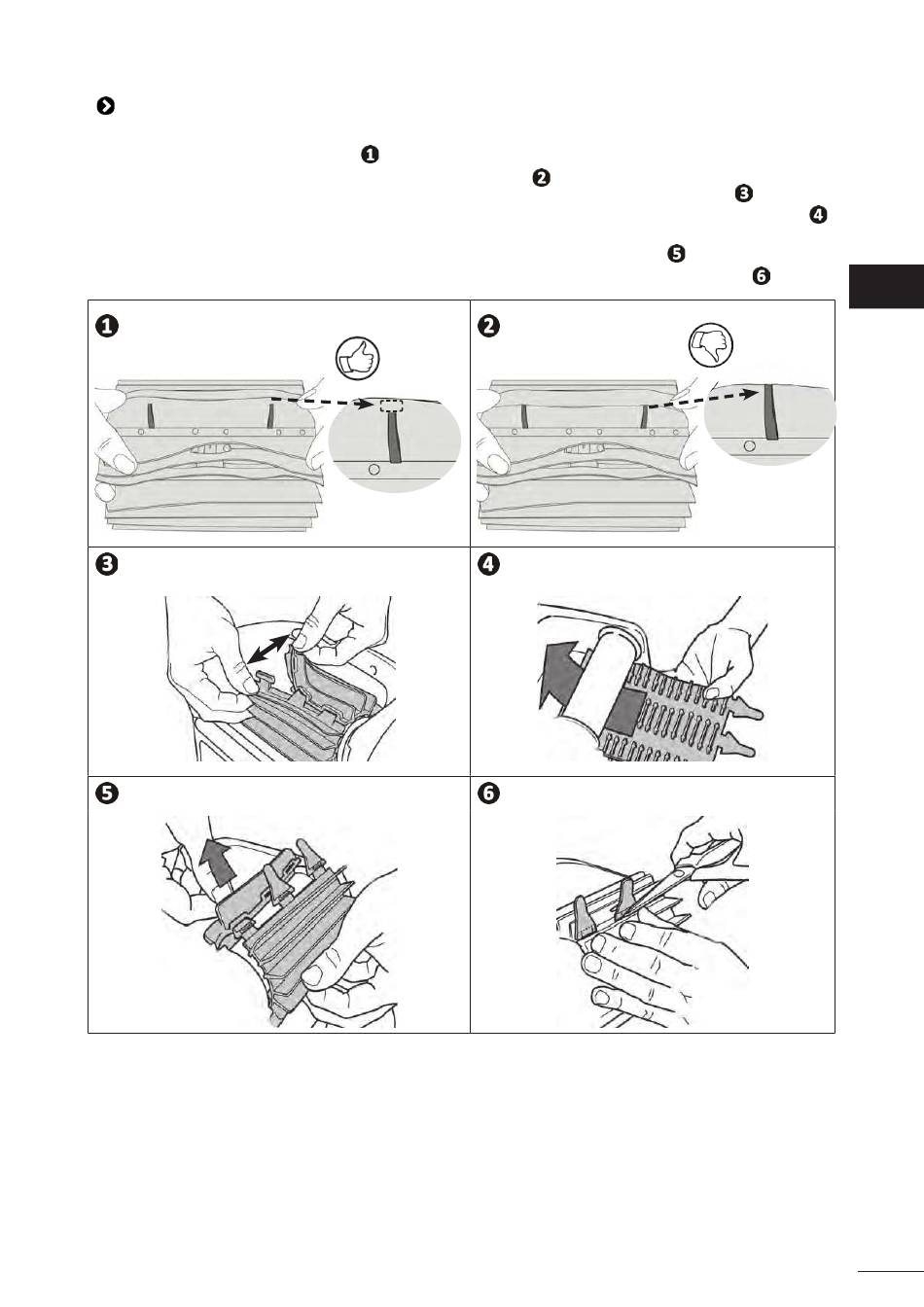 ❶
❷
❸
❹
❺
❻

❶ ❷

❸ ❹

❺ ❻