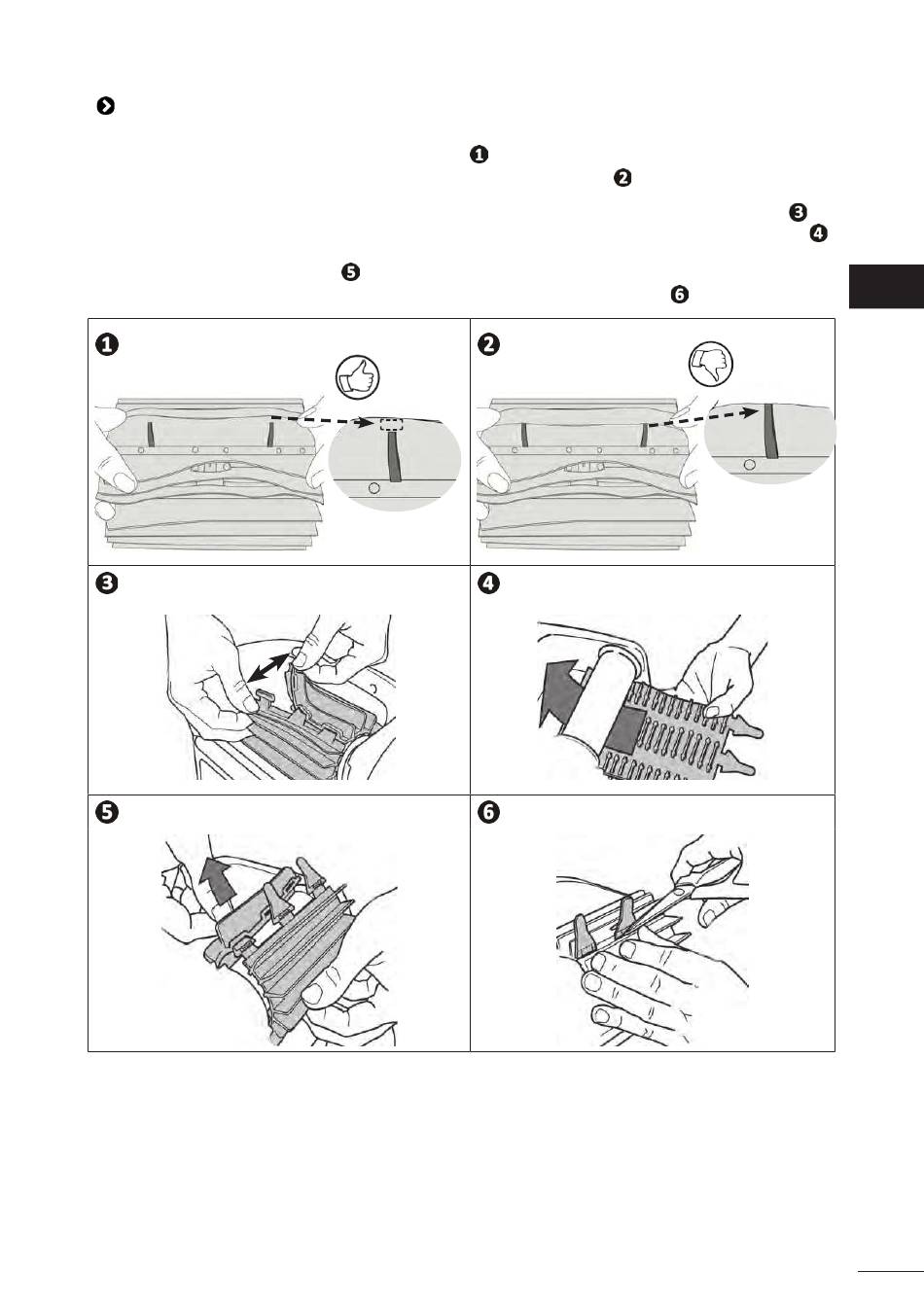 ❶
❷
❸
❹
❺
❻

❶

❷

❸

❹

❺

❻