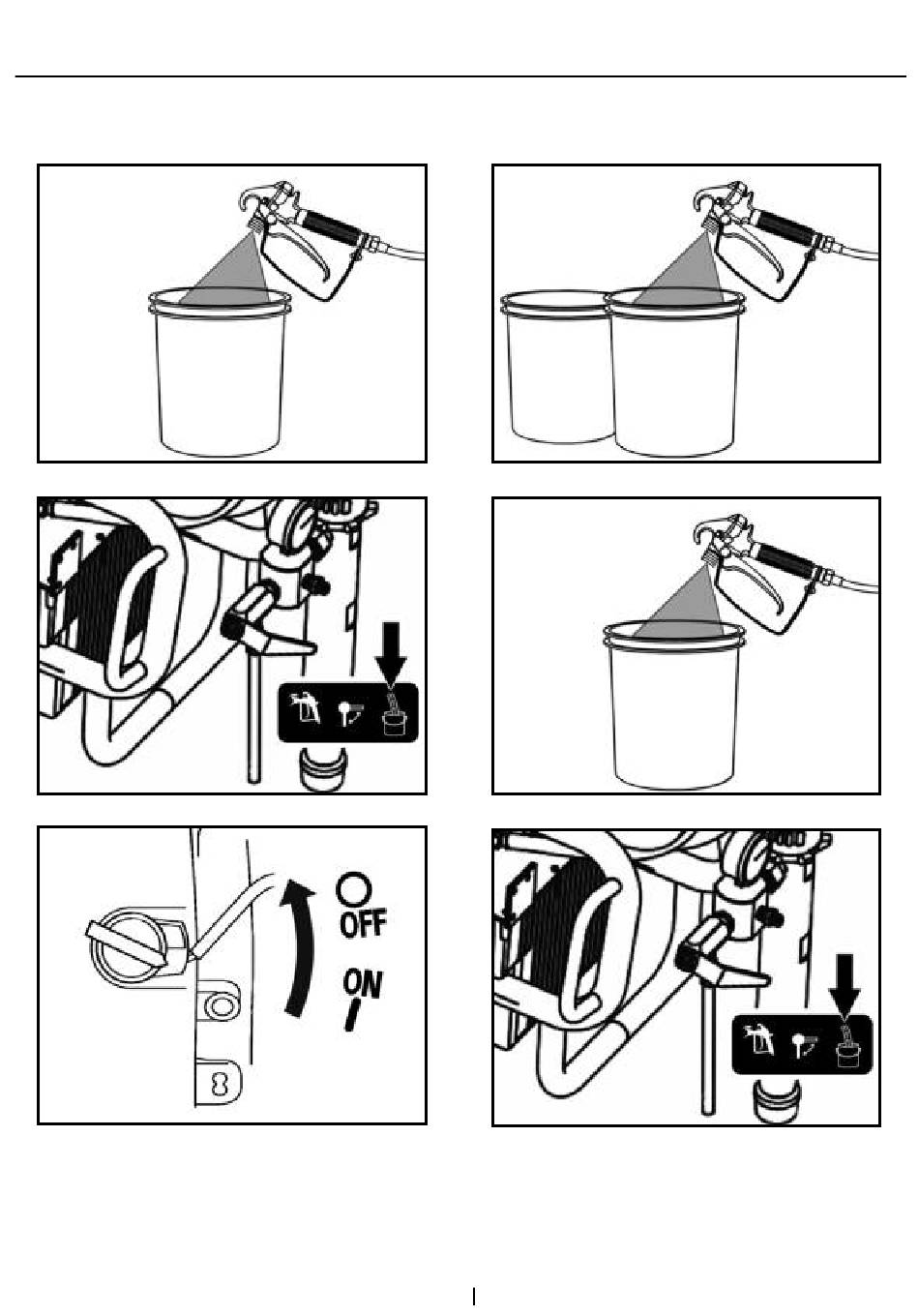 OFF

ON