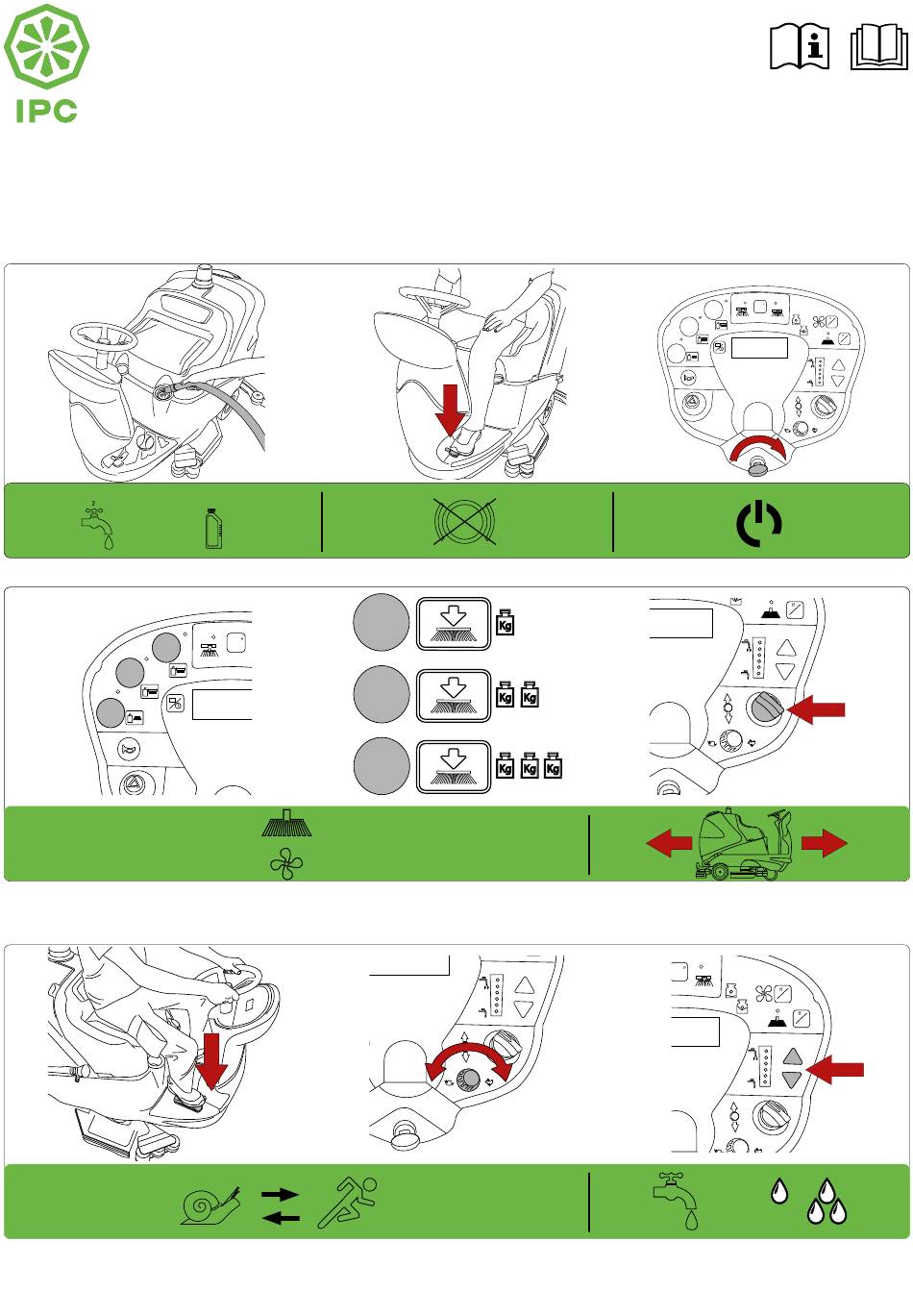 IPC

Kg

Kg Kg

Kg Kg Kg