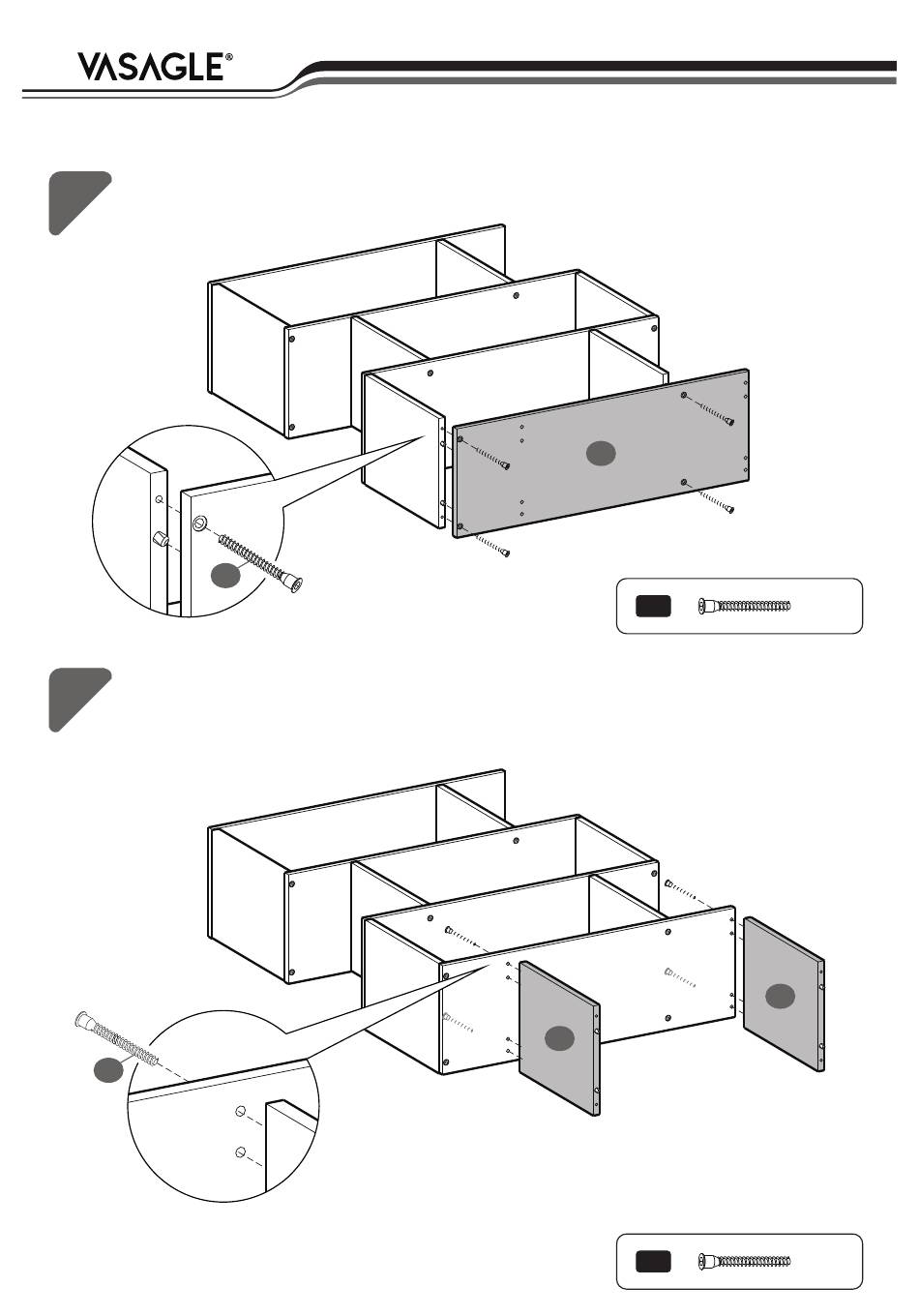 VASAGLE®