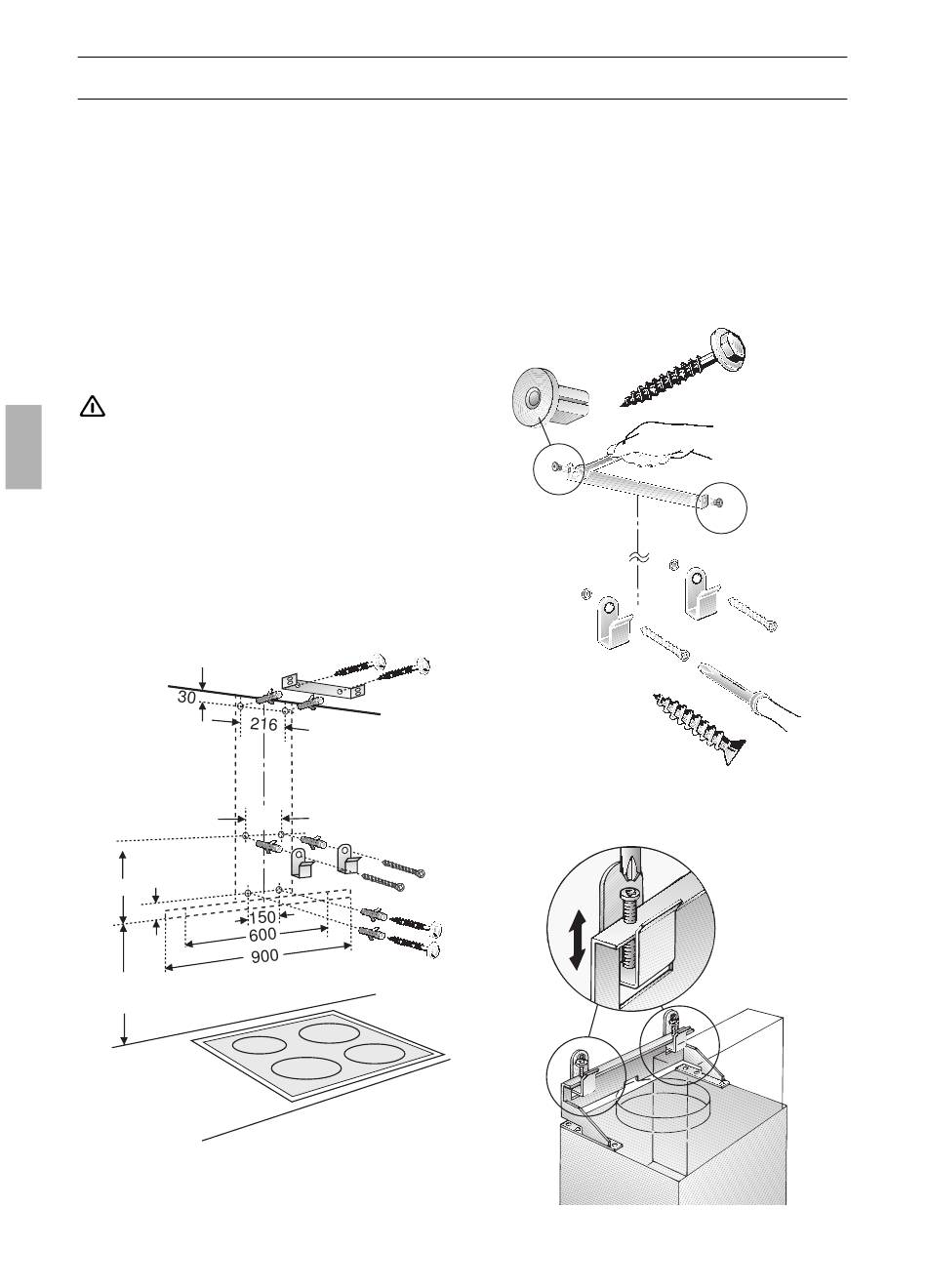 30
216
150
600
900