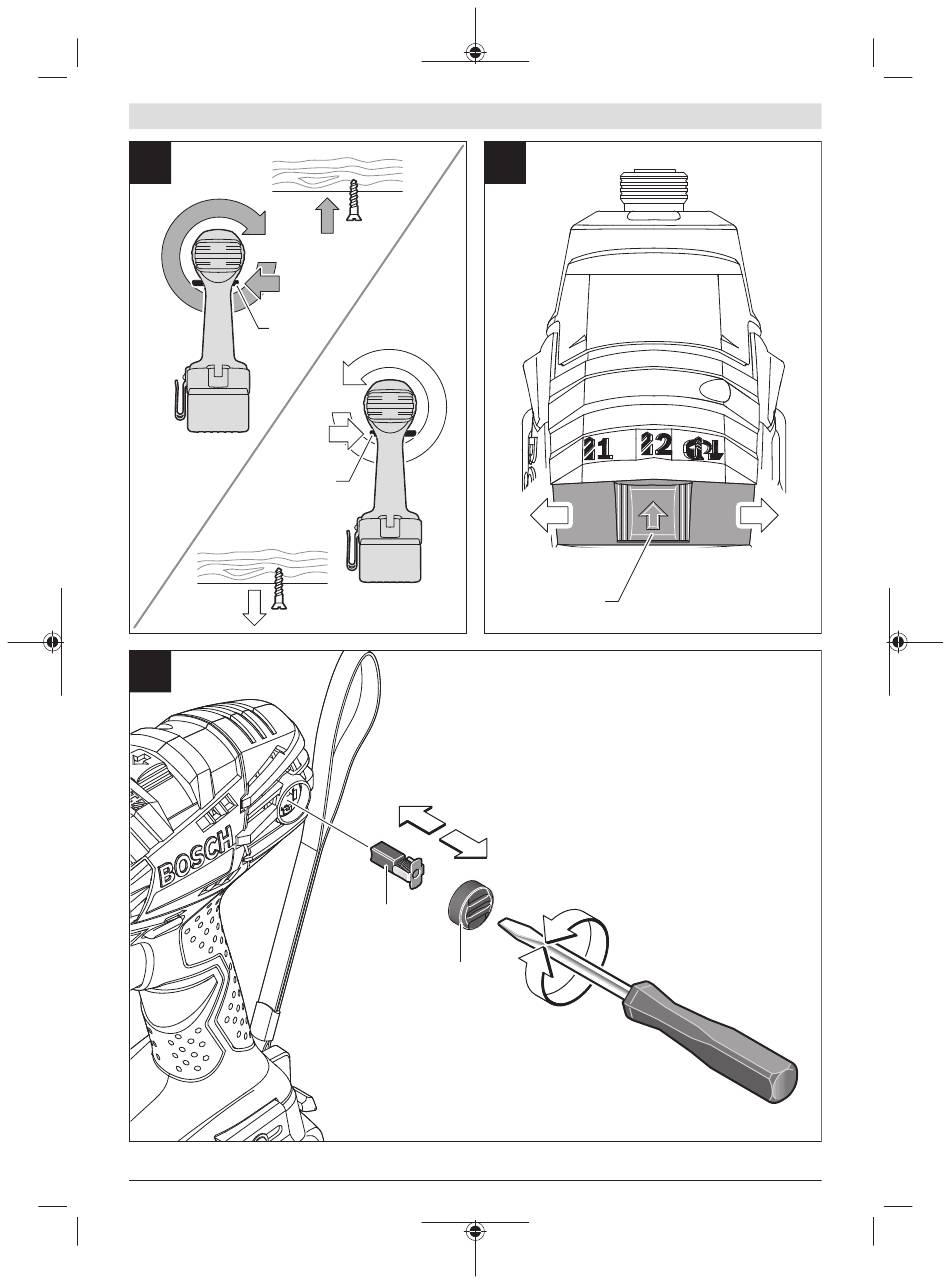 21 22 

BOSCH