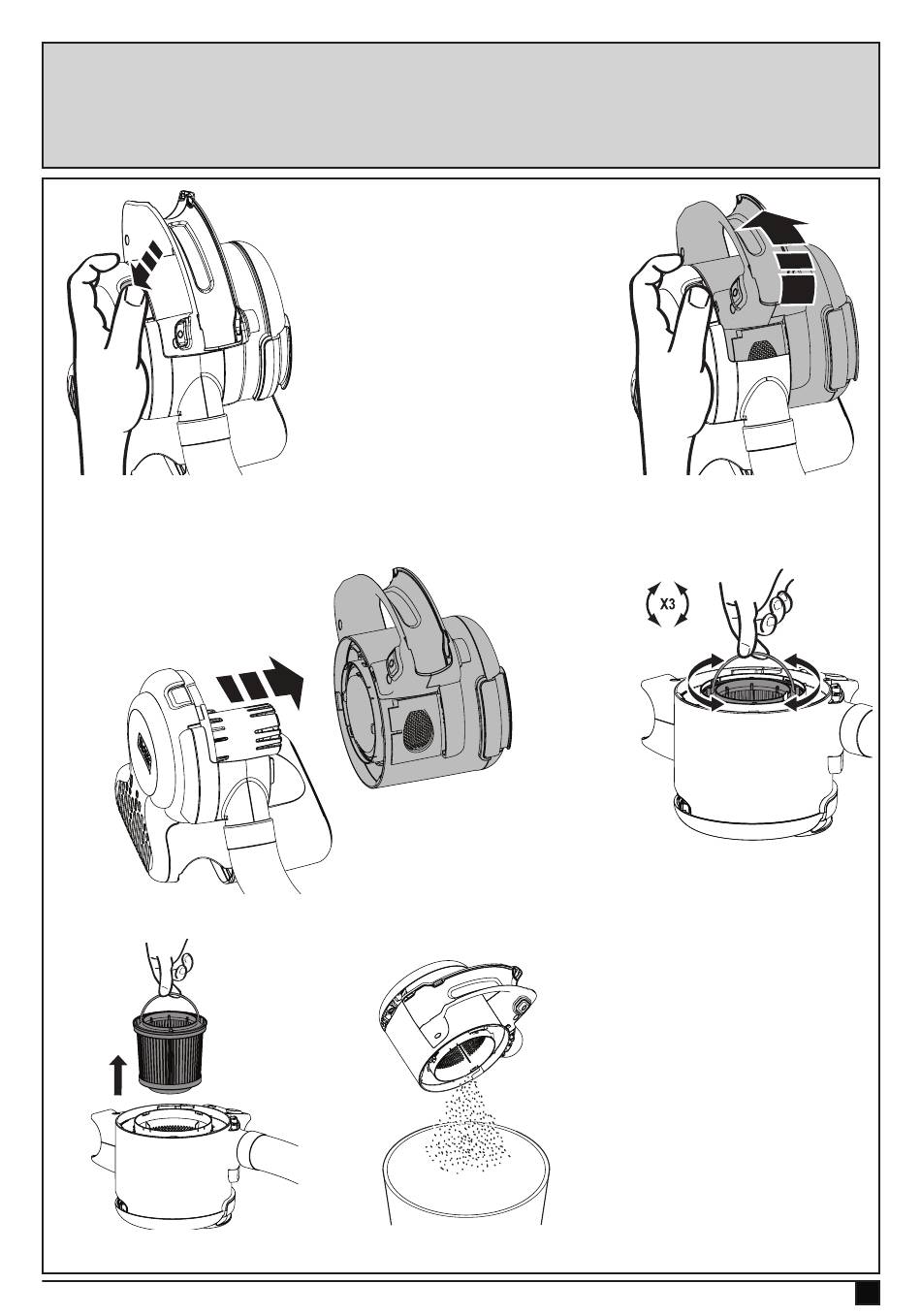 X3