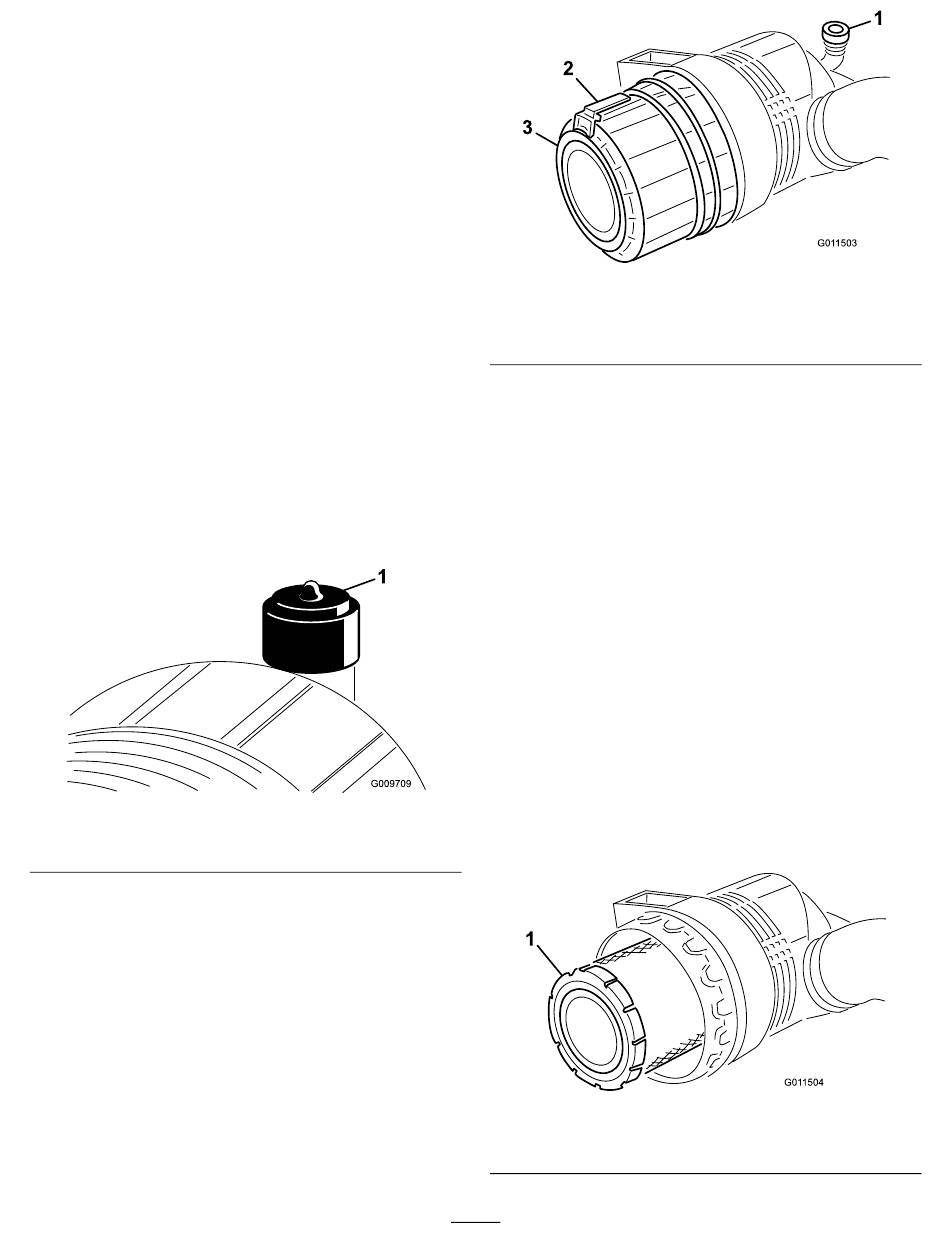 1

G009709

1

2

3

G011503

1

G011504