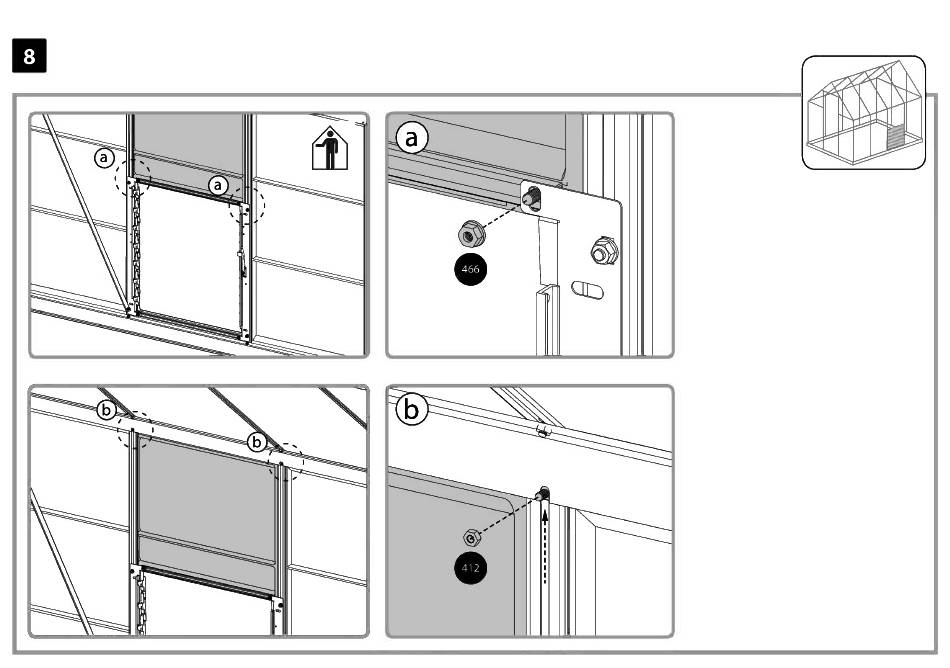 8

a

a

a

466

b

b

b

412