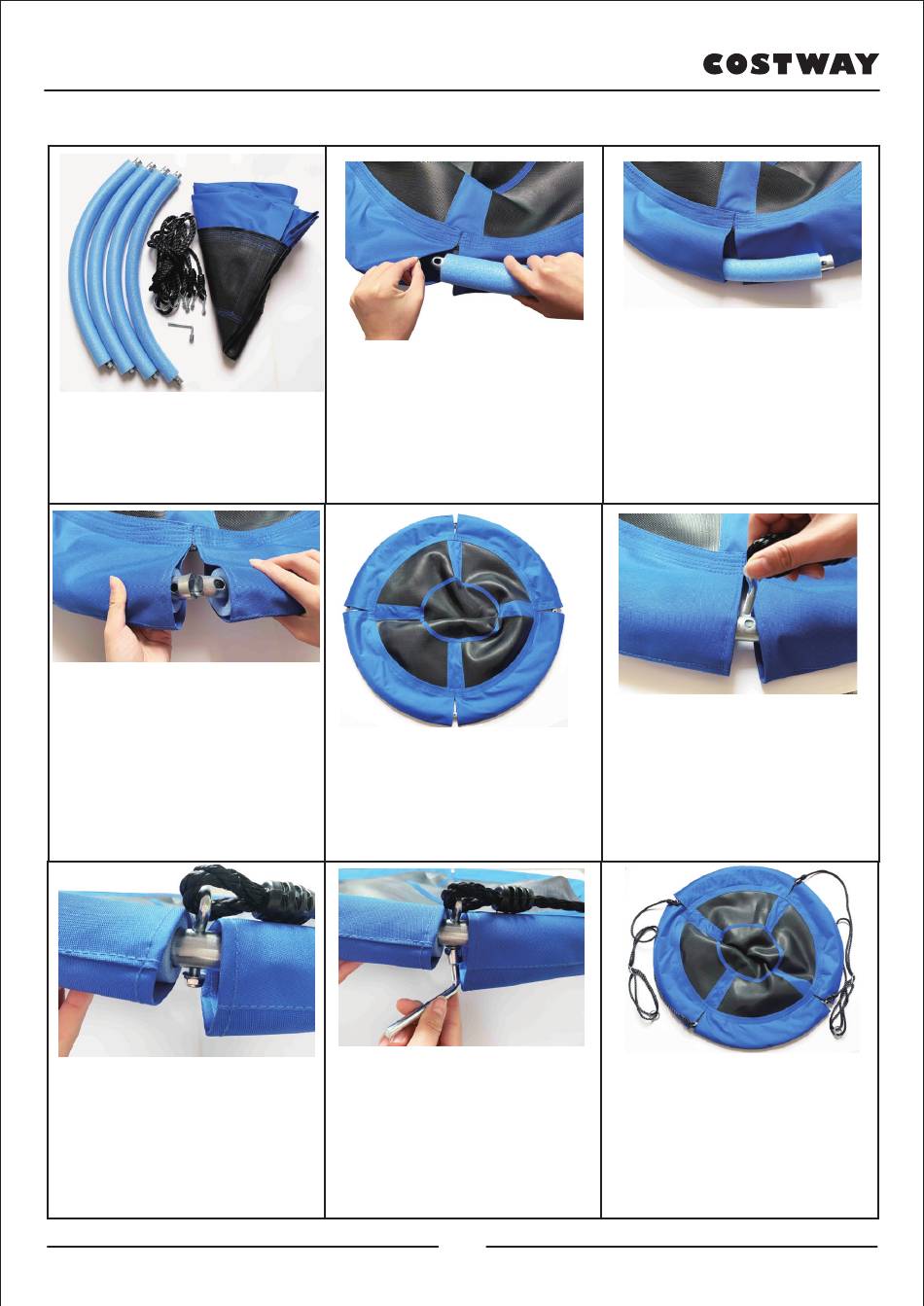 COSTWAY