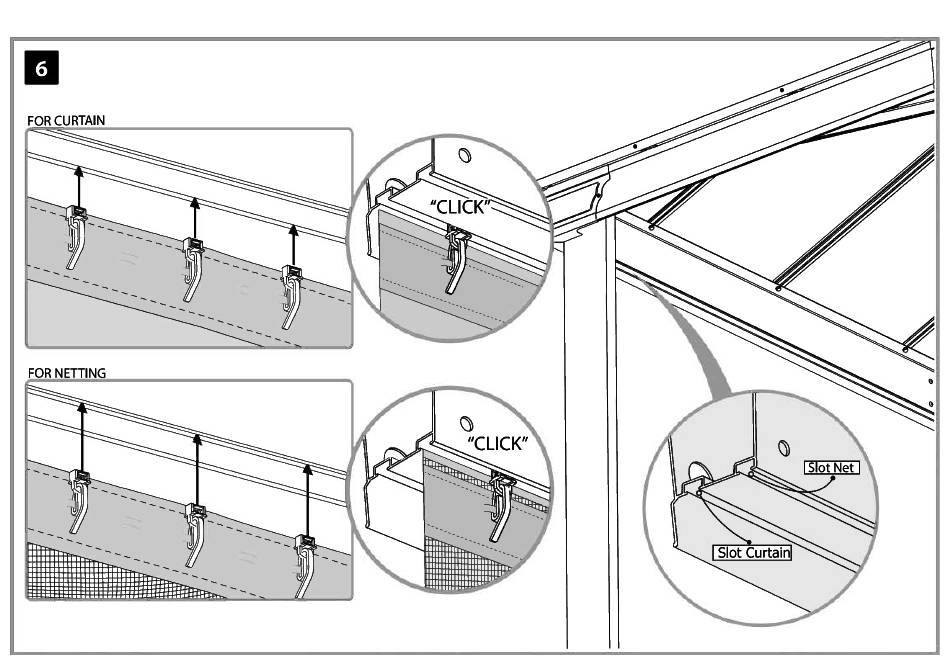 6

FOR CURTAIN

"CLICK"

FOR NETTING

"CLICK"

Slot Net

Slot Curtain