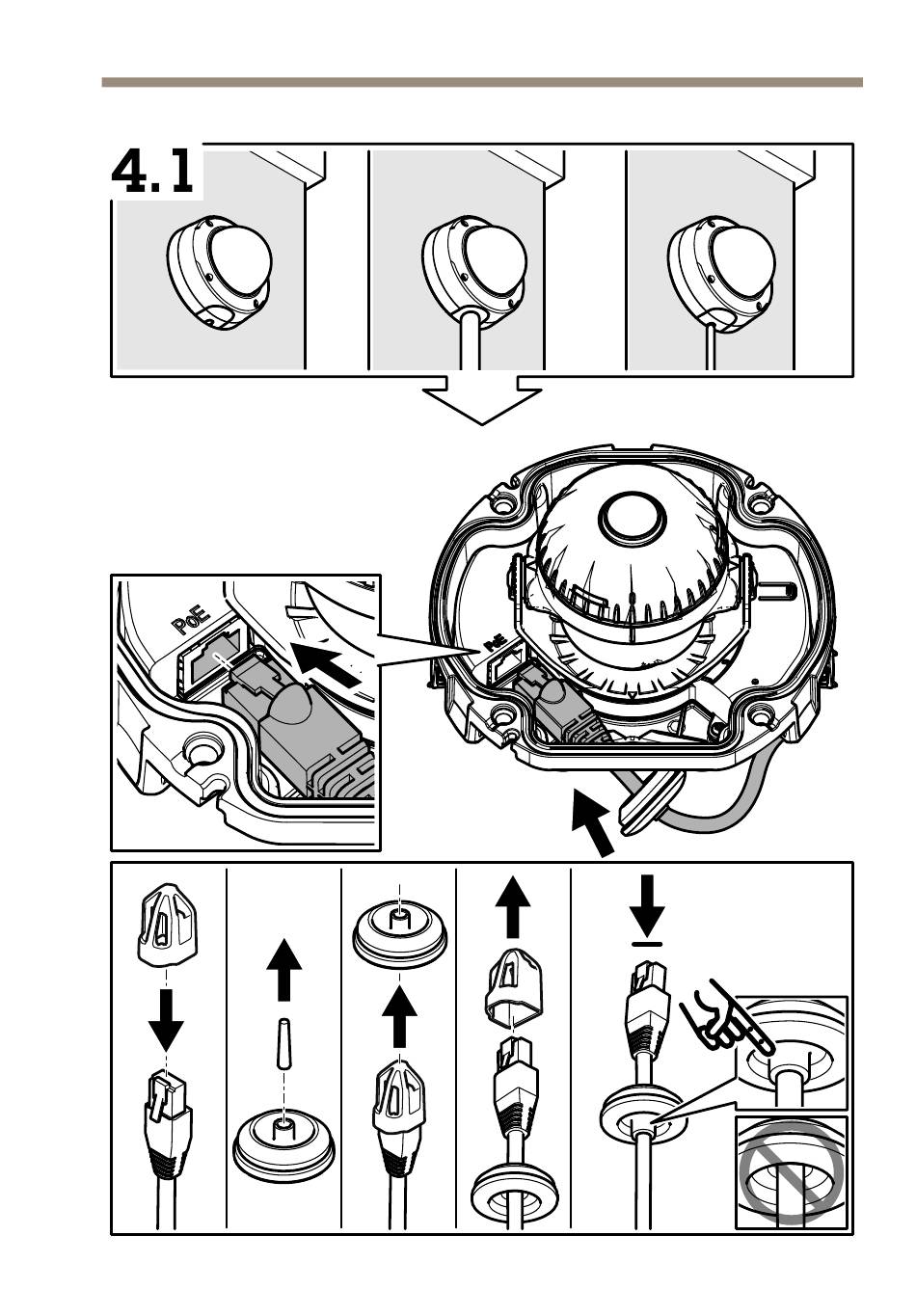 4.1

PoE

PoE