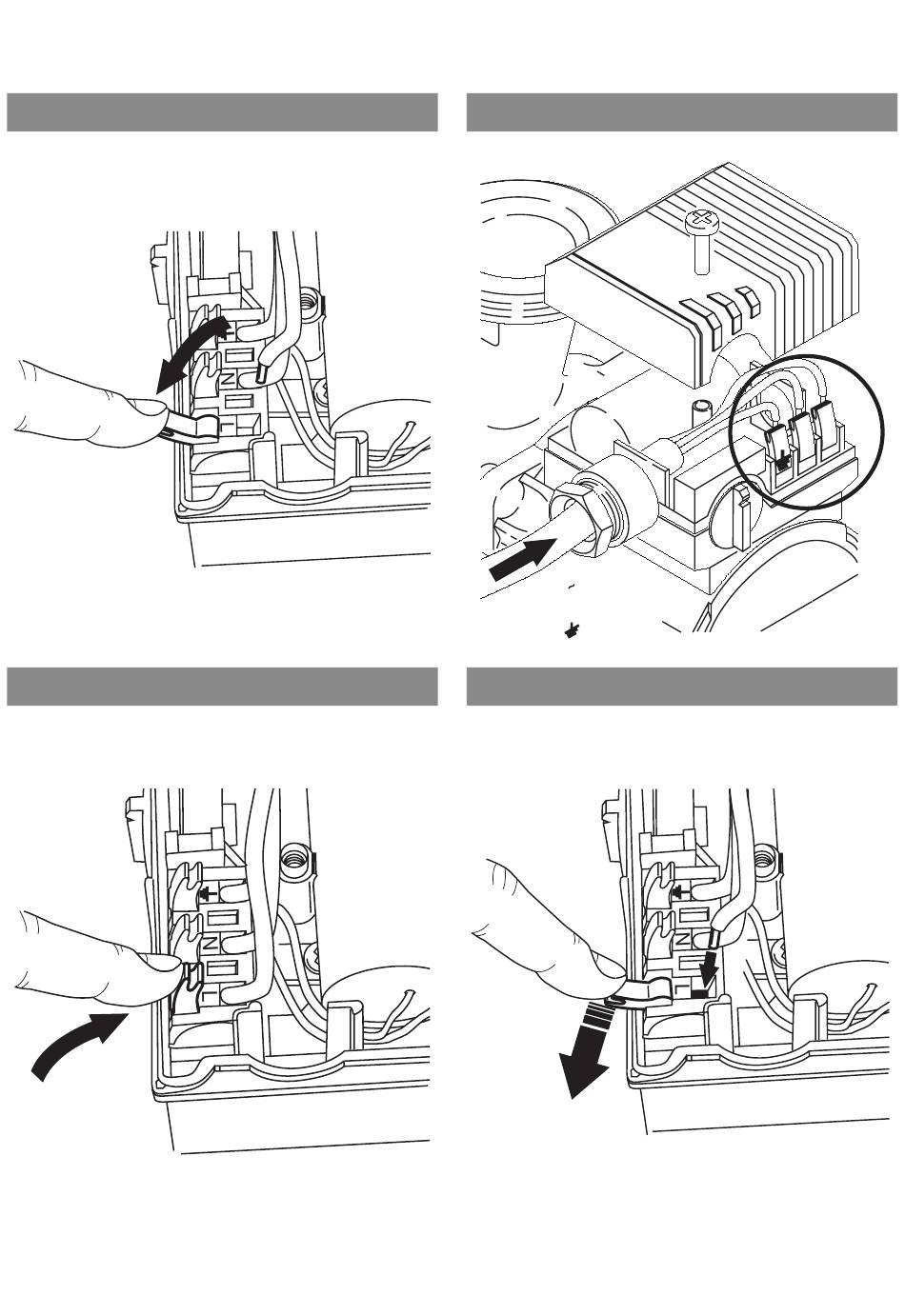 N
L
N
L
N
L