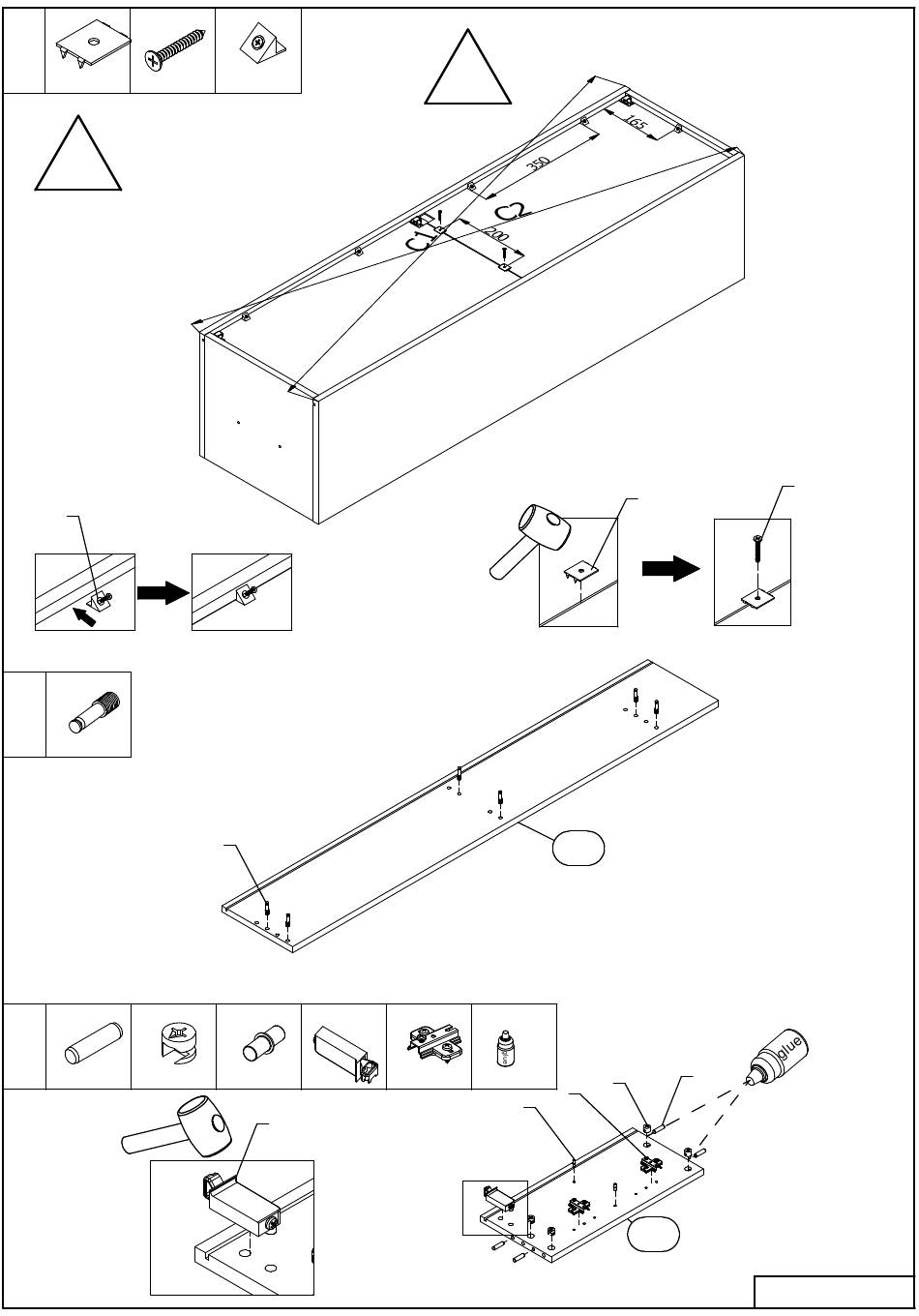 165
350
C2
C1
200
glue