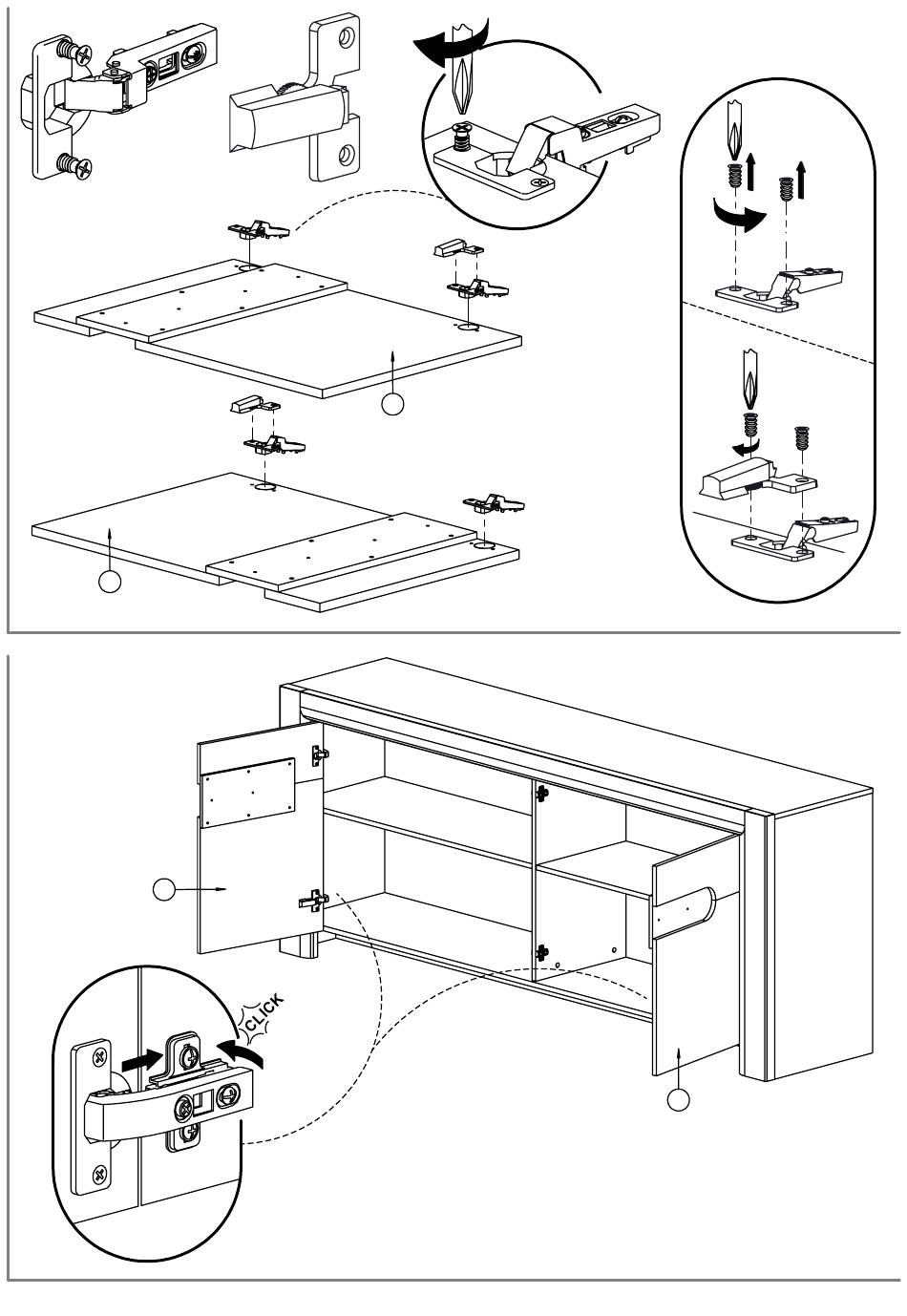 CLICK