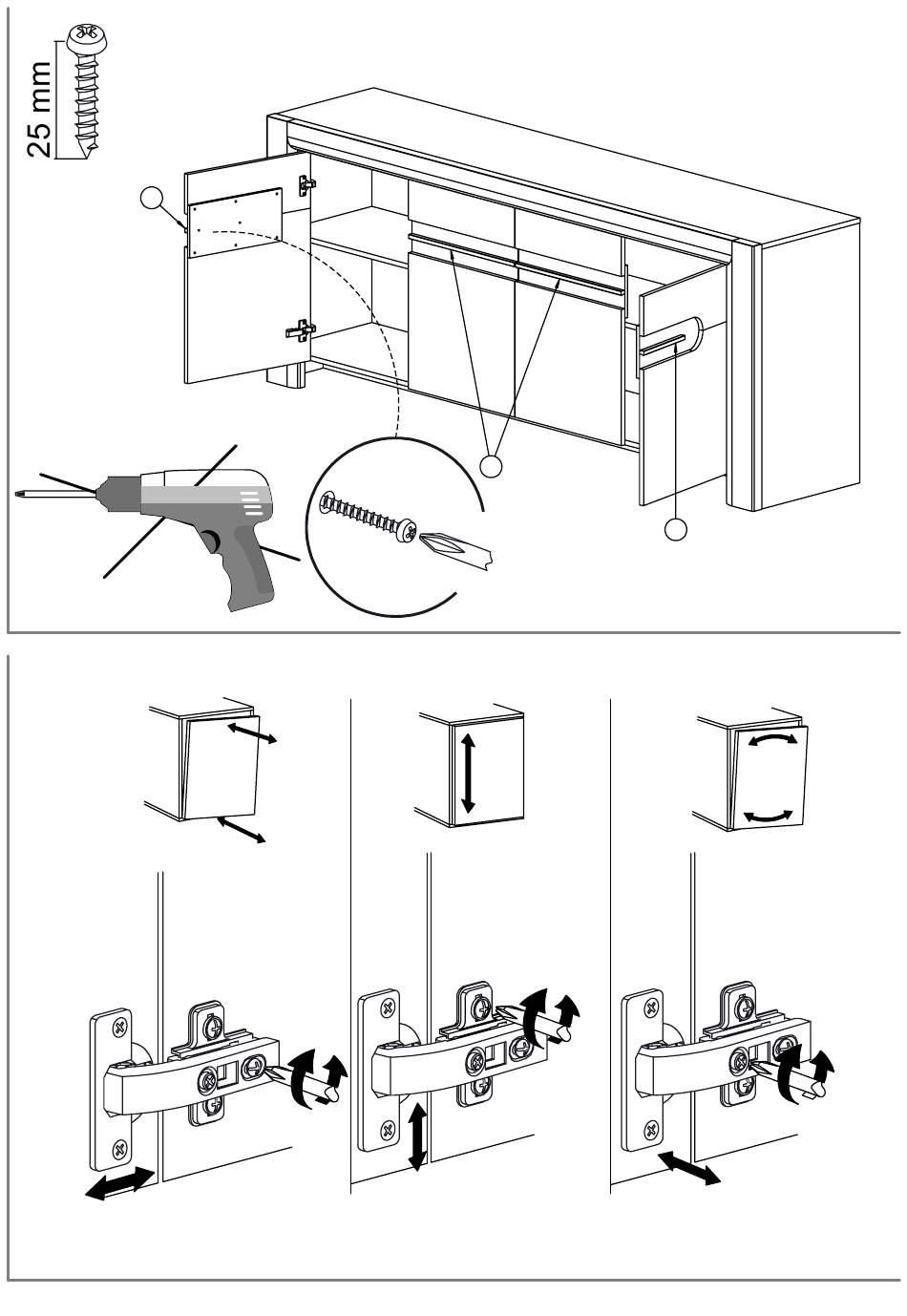 25 mm