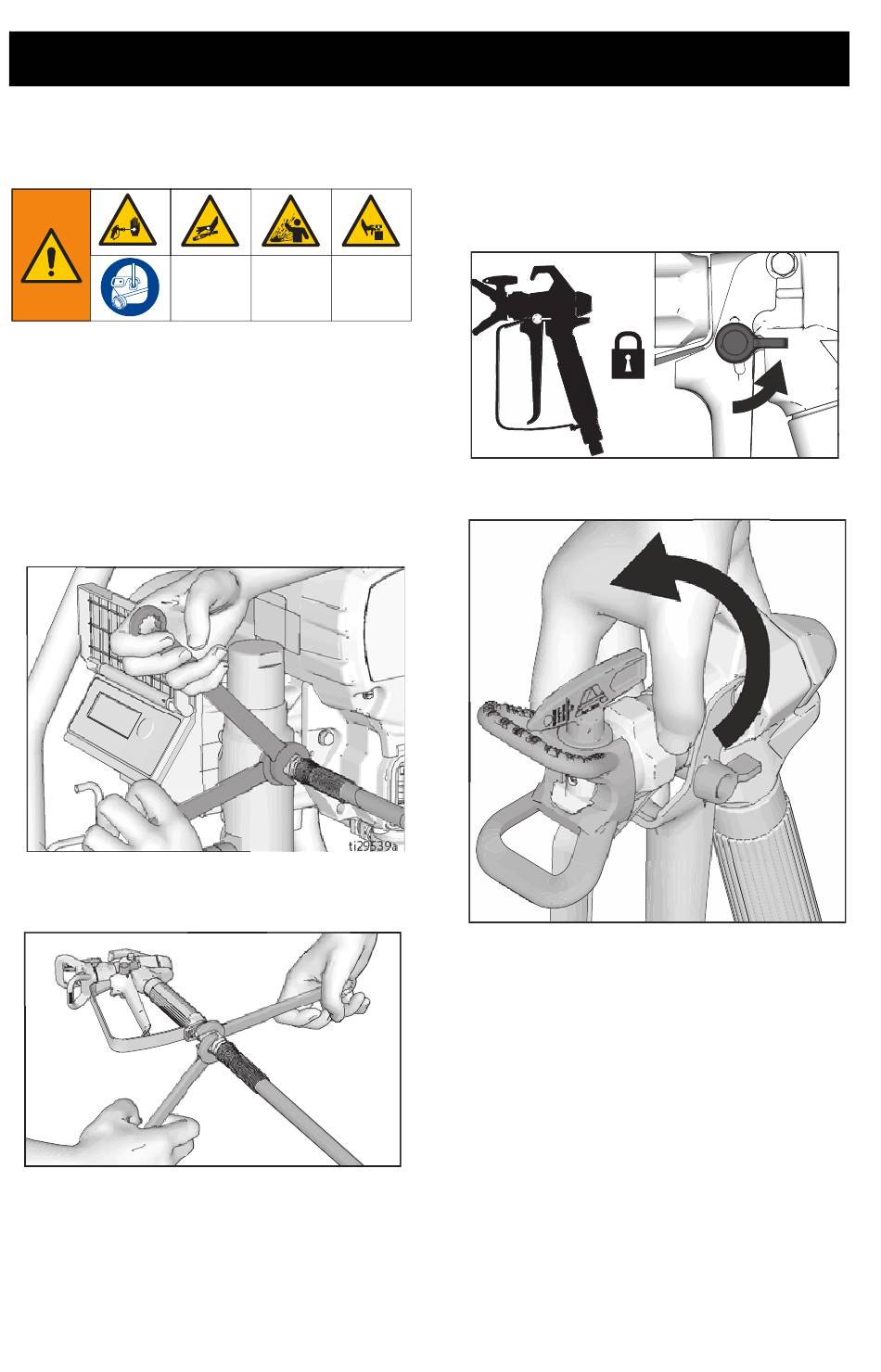 ti29539a