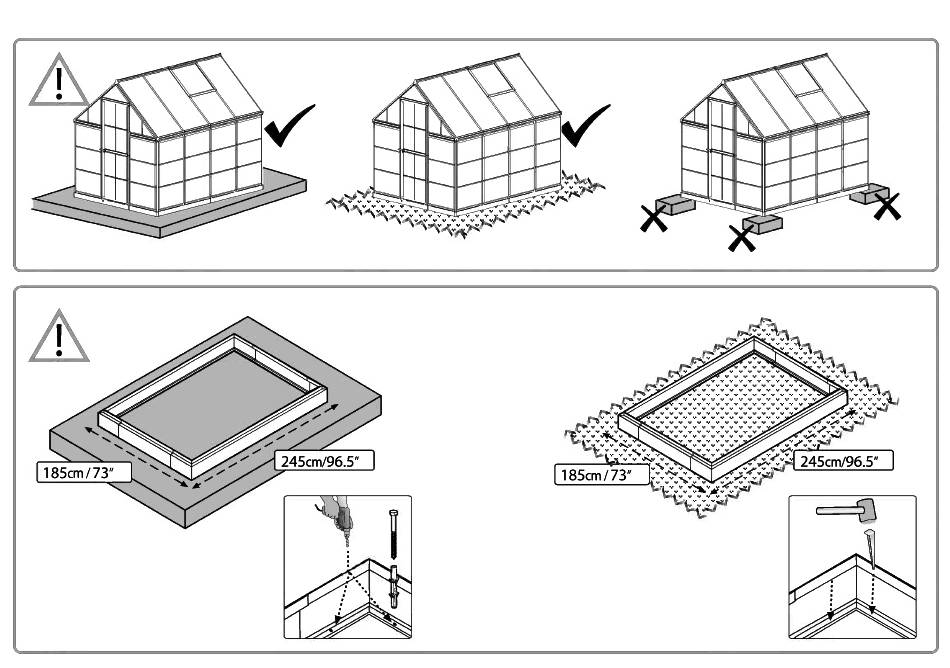 185cm / 73"

245cm/96.5"

185cm / 73"

245cm/96.5"