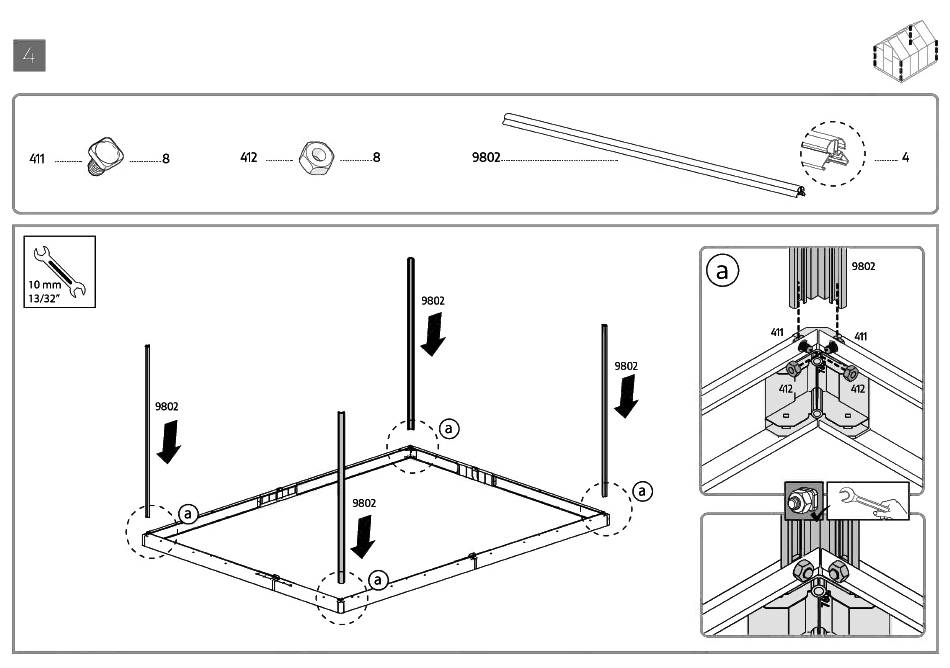 4

411 8

412 8

9802 4

10 mm
13/32"

9802

9802

9802

9802

a

a

a

a

a

9802

411

411

412

412