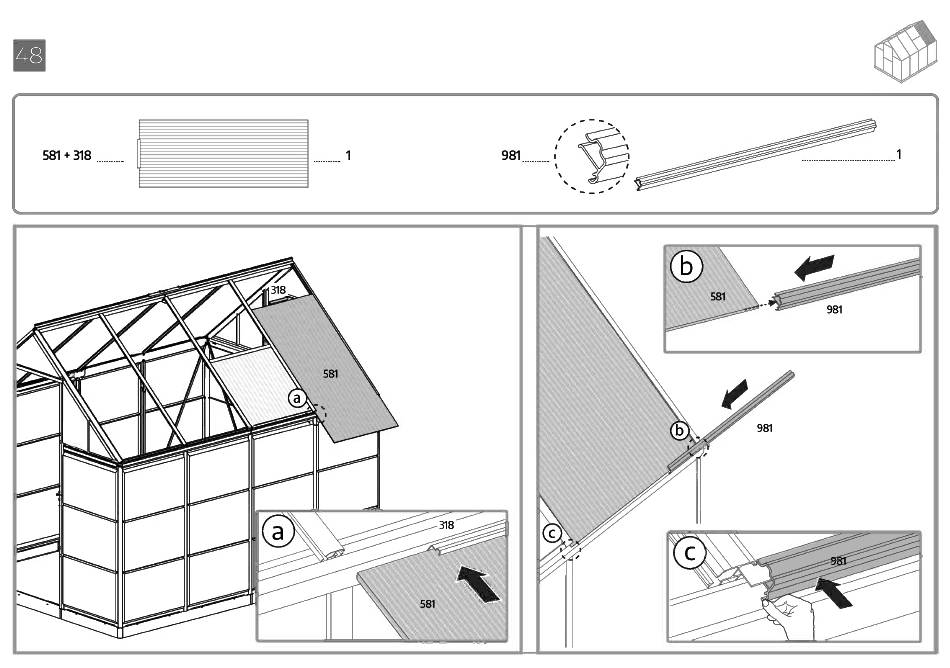 48

581 + 318 1

981 1

318

581

a

a

318

581

b

581

981

b

981

c

c

981