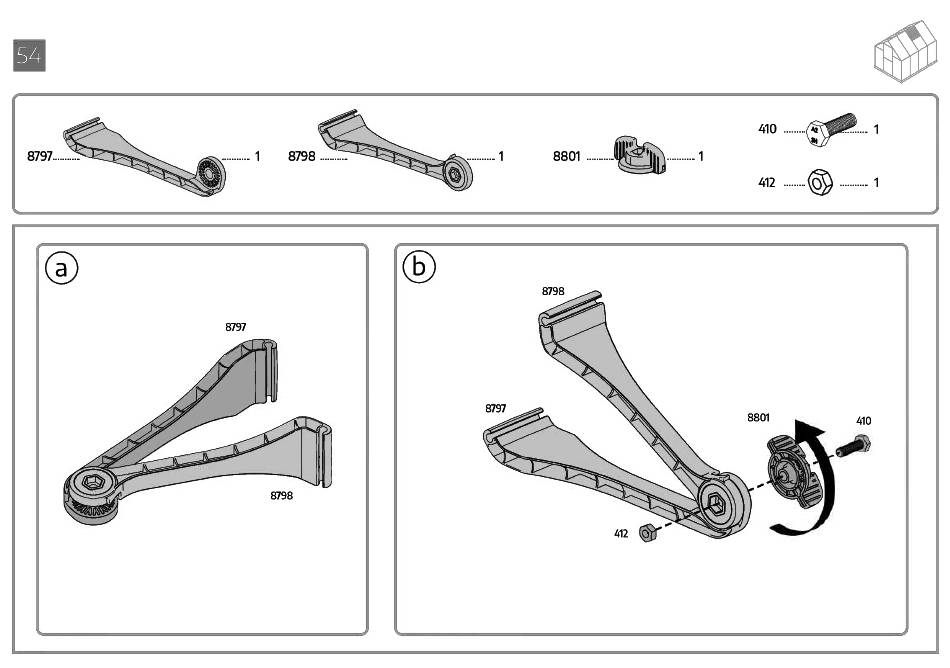 54

8797 1
8798 1
8801 1
410 1
412 1

a

8797

8798

b

8798

8797

8801

410

412