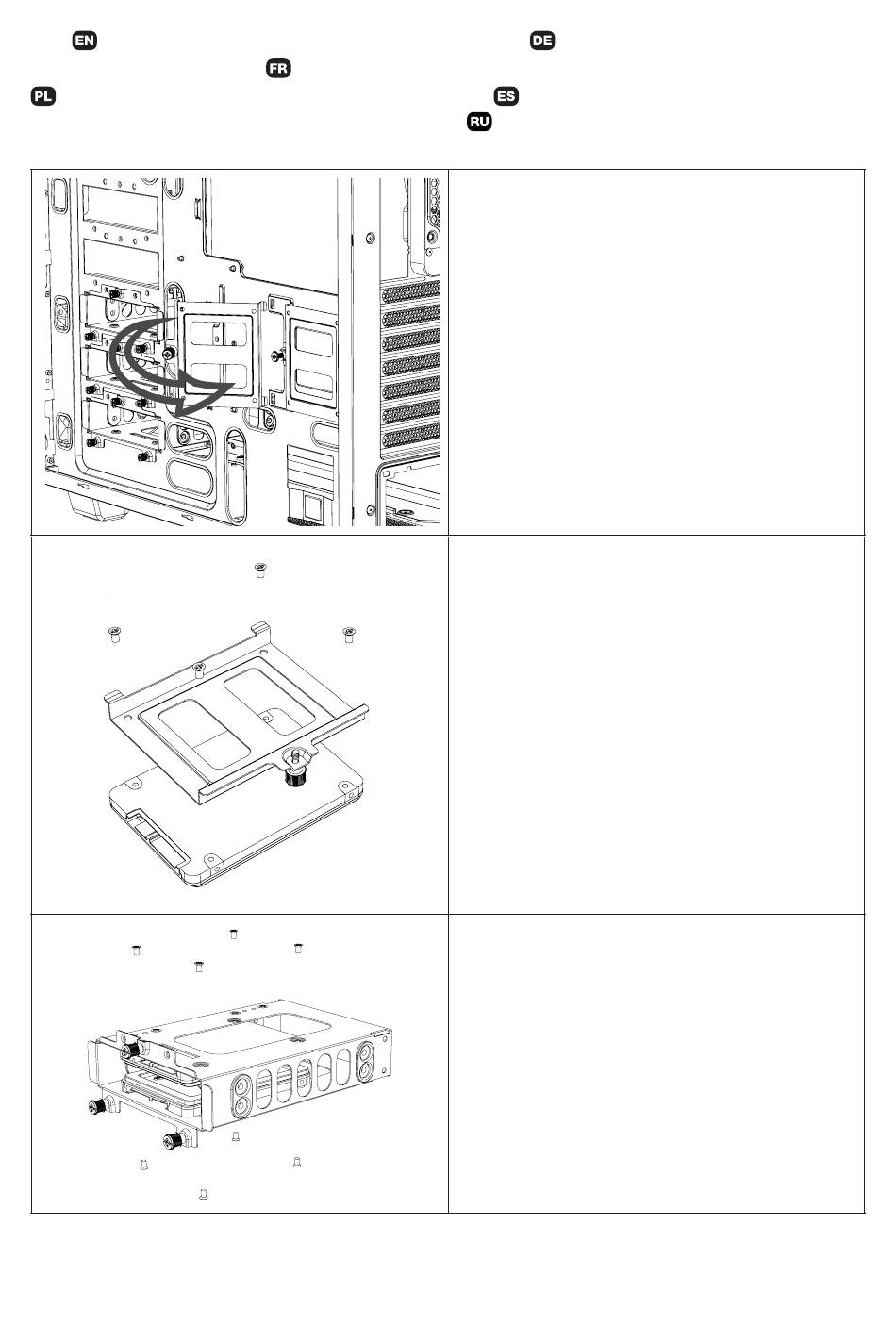 EN DE
FR
PL ES
RU