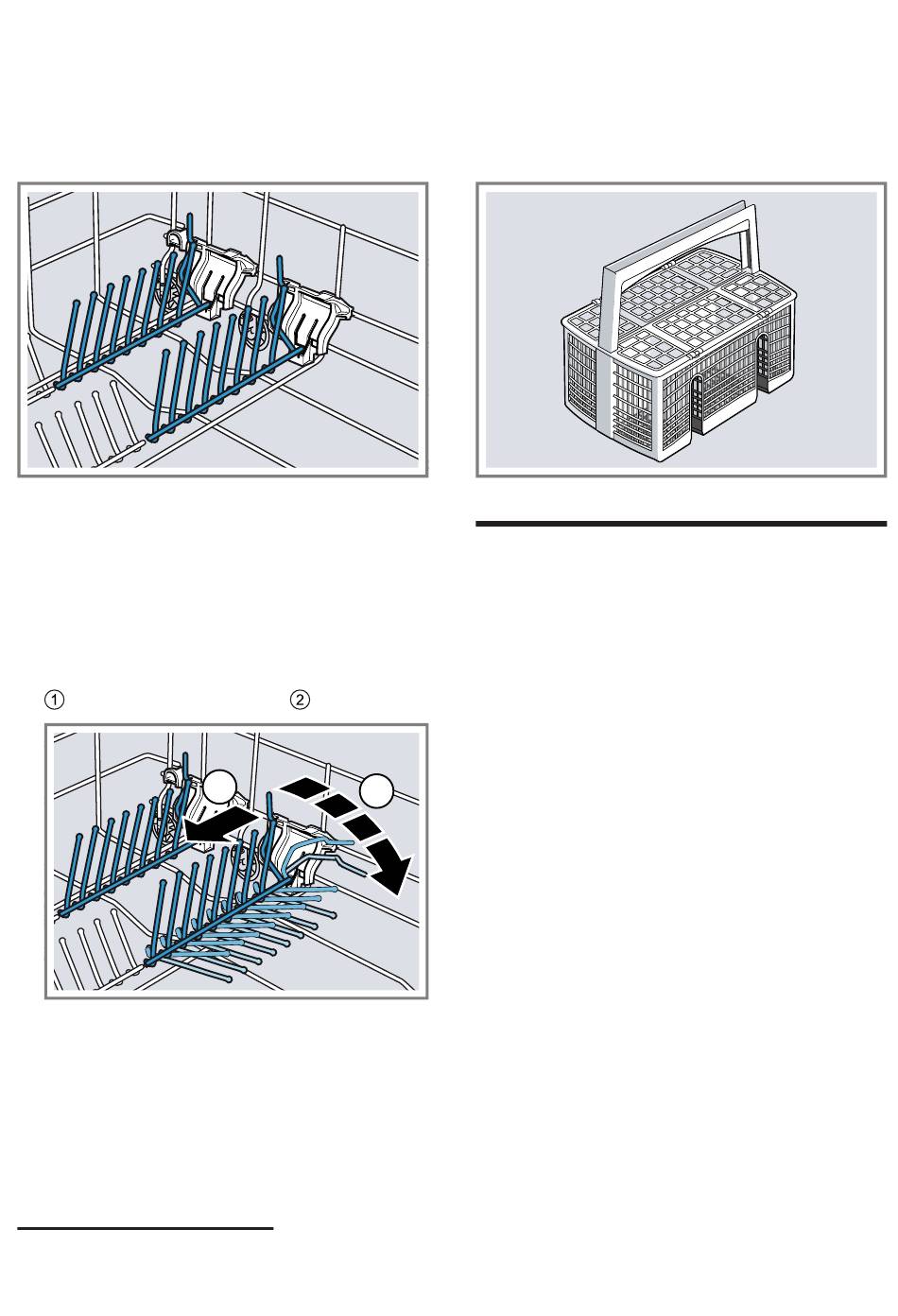 ①
②