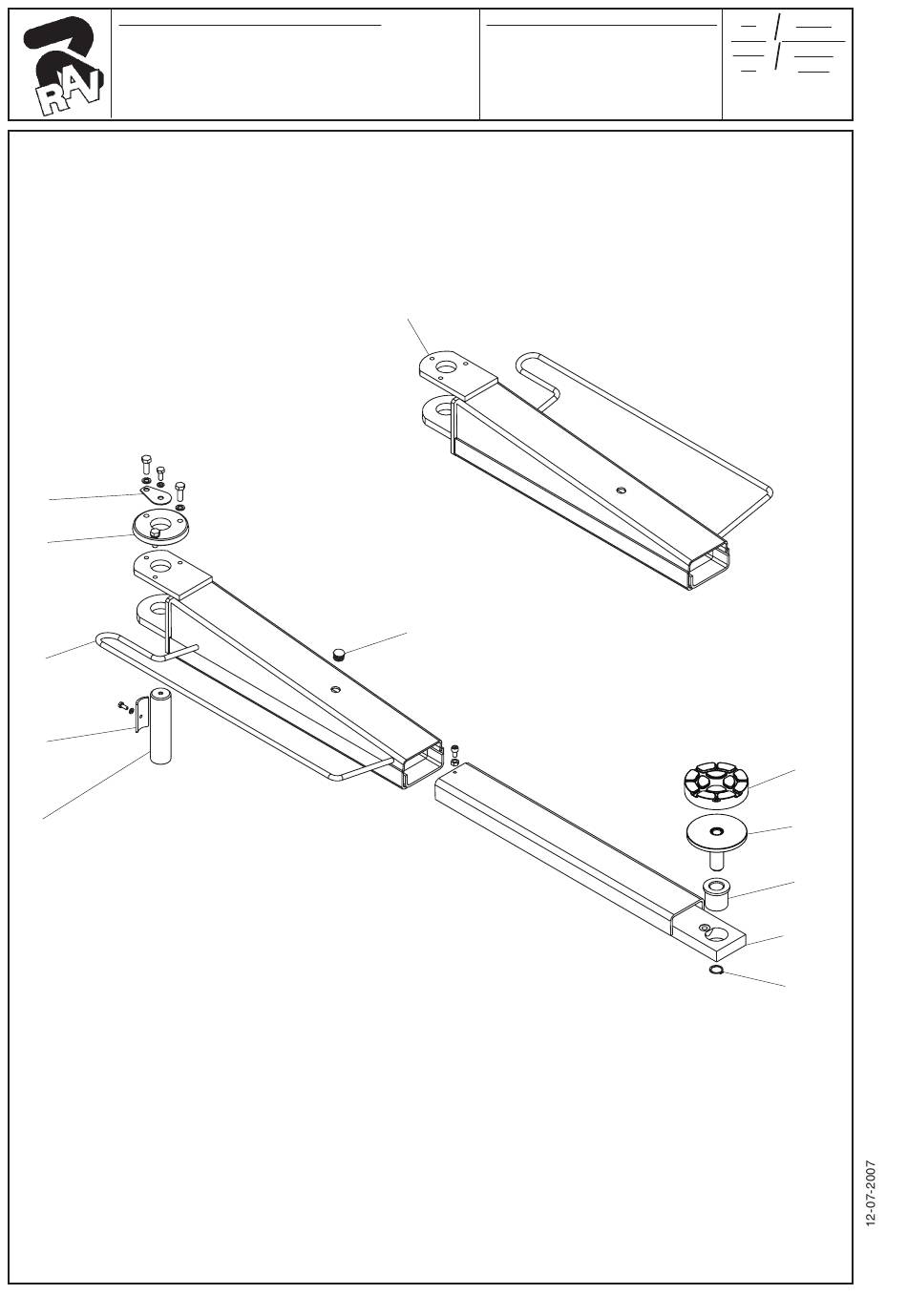 RAV

12-07-2007