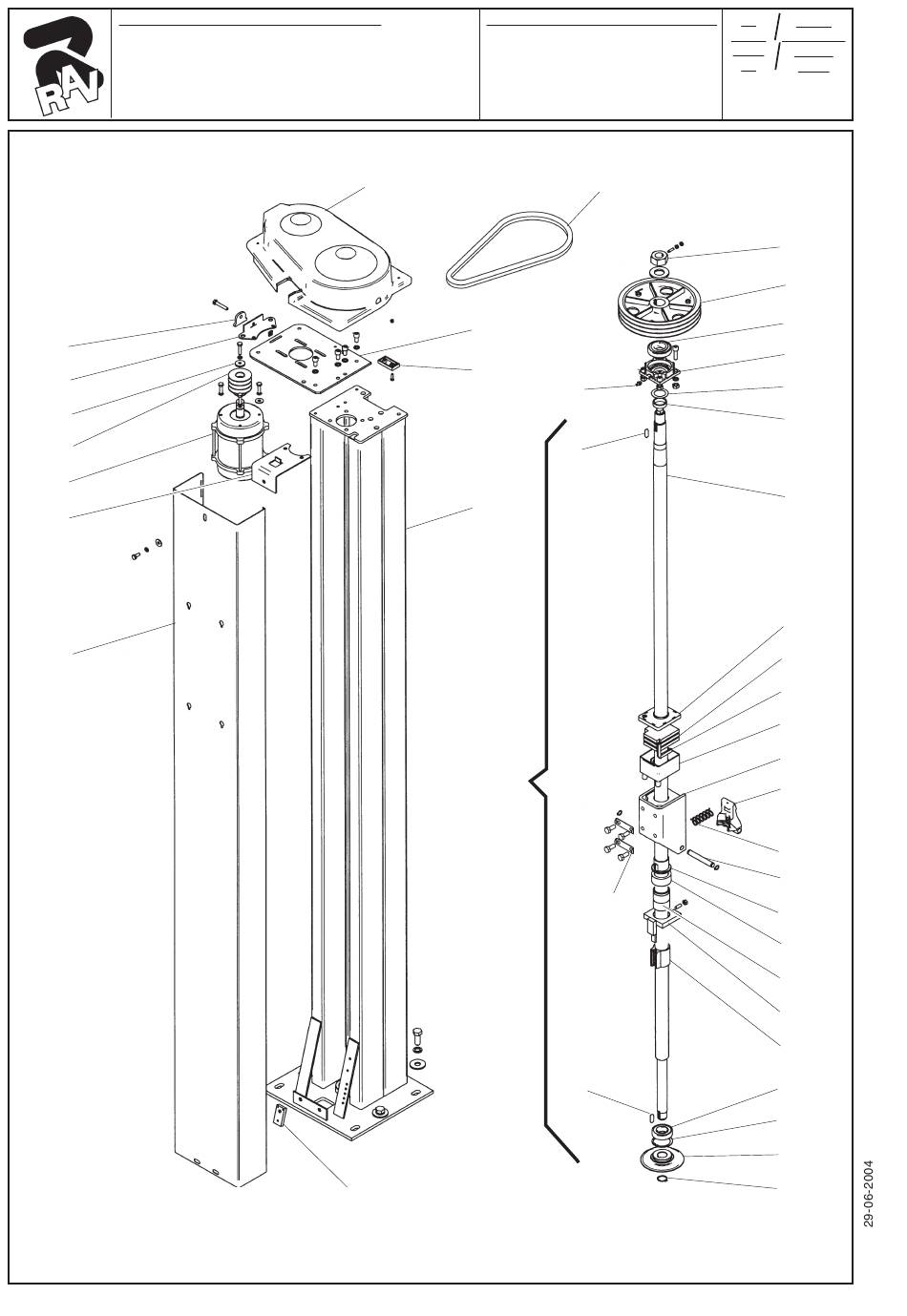 RAV

29-06-2004