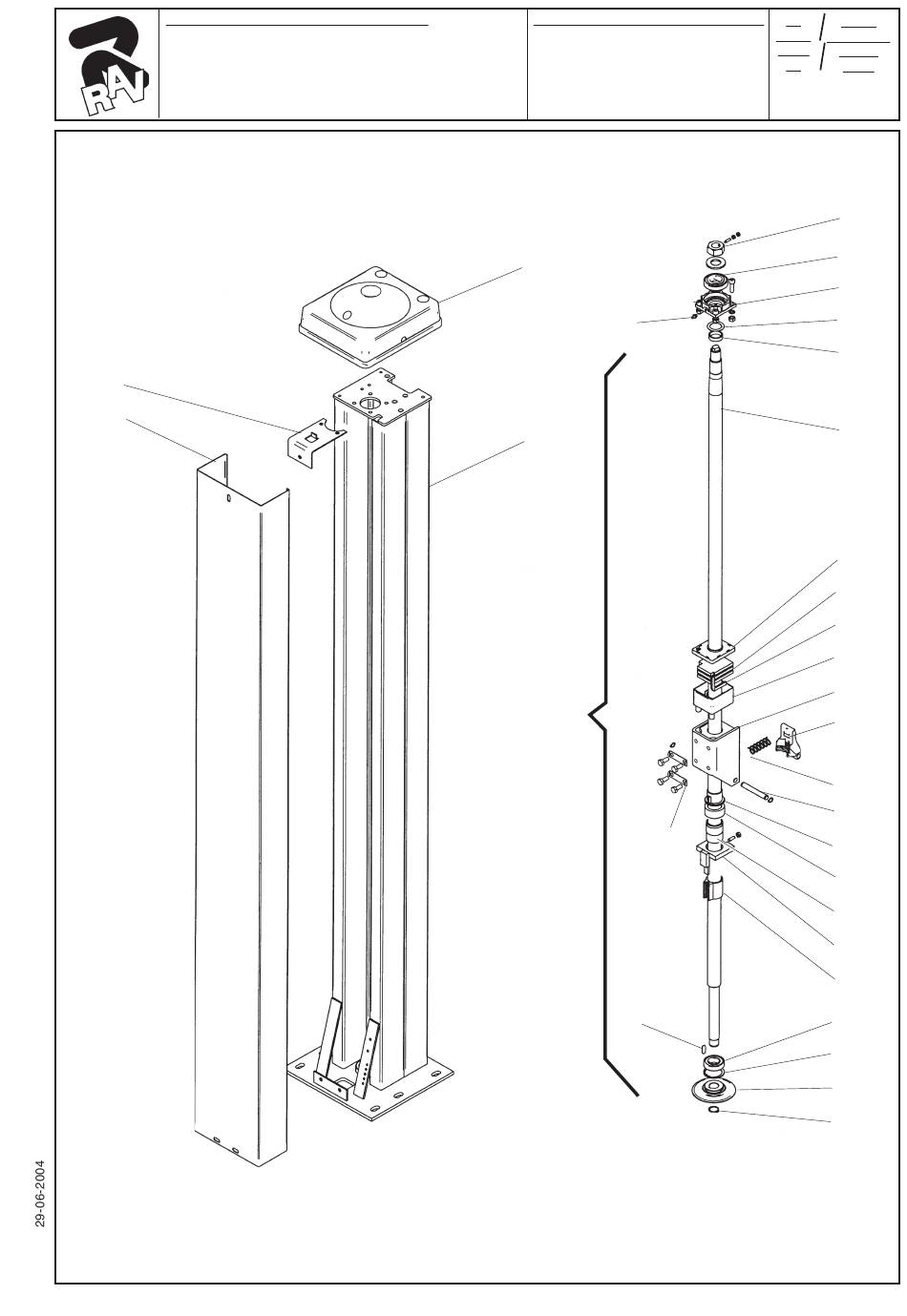 RAV

29-06-2004