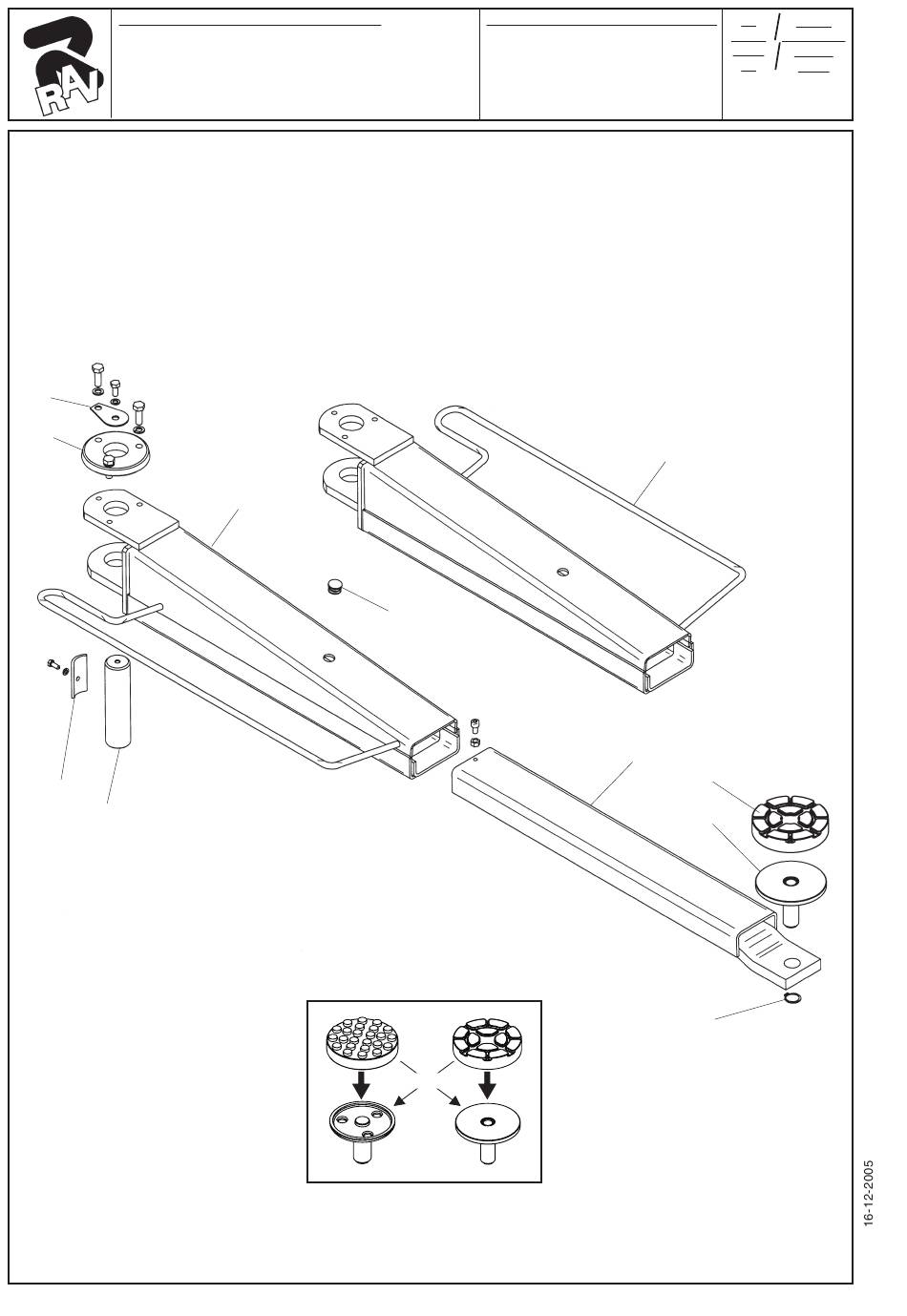 RAV

16-12-2005