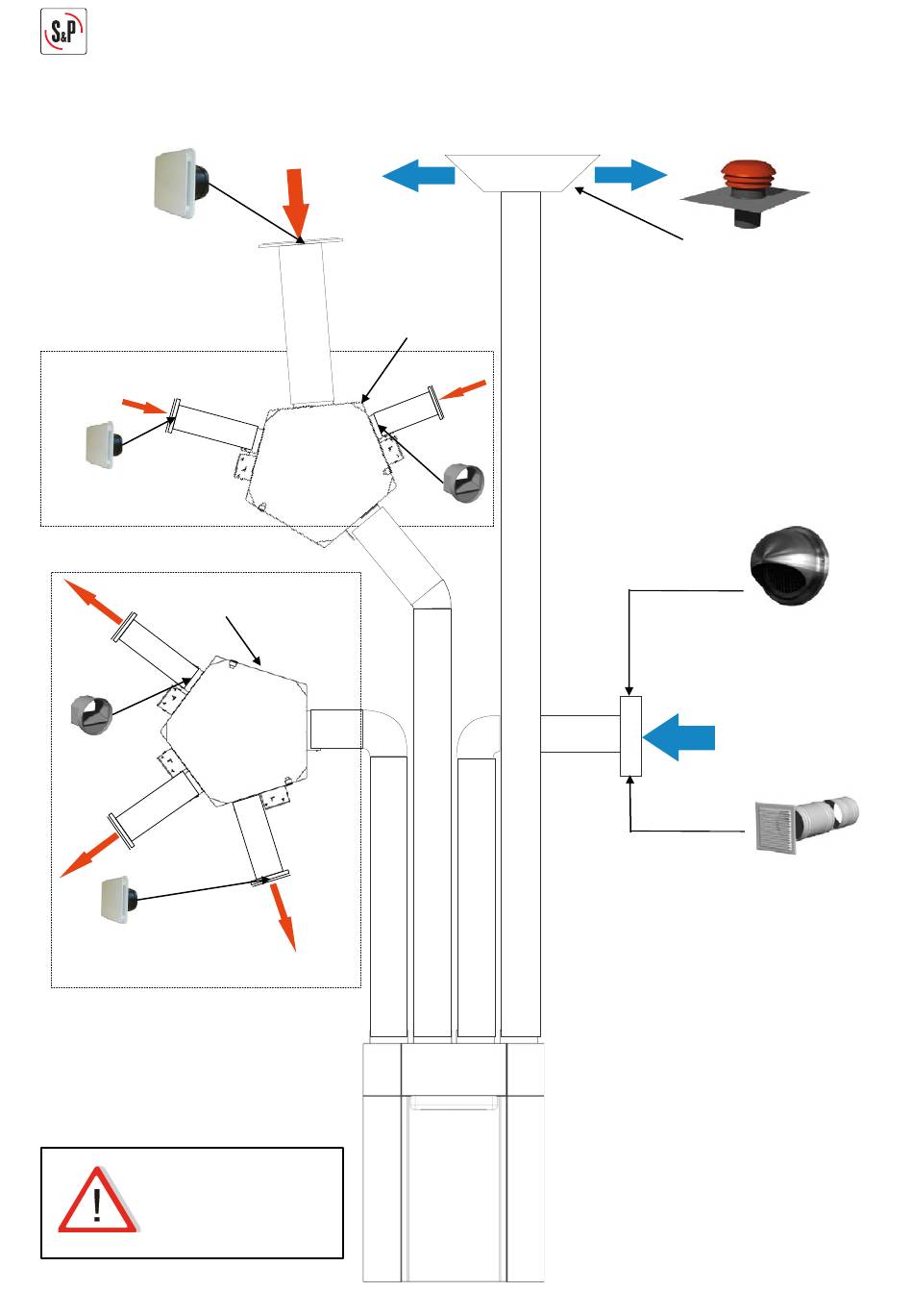 S&P

!