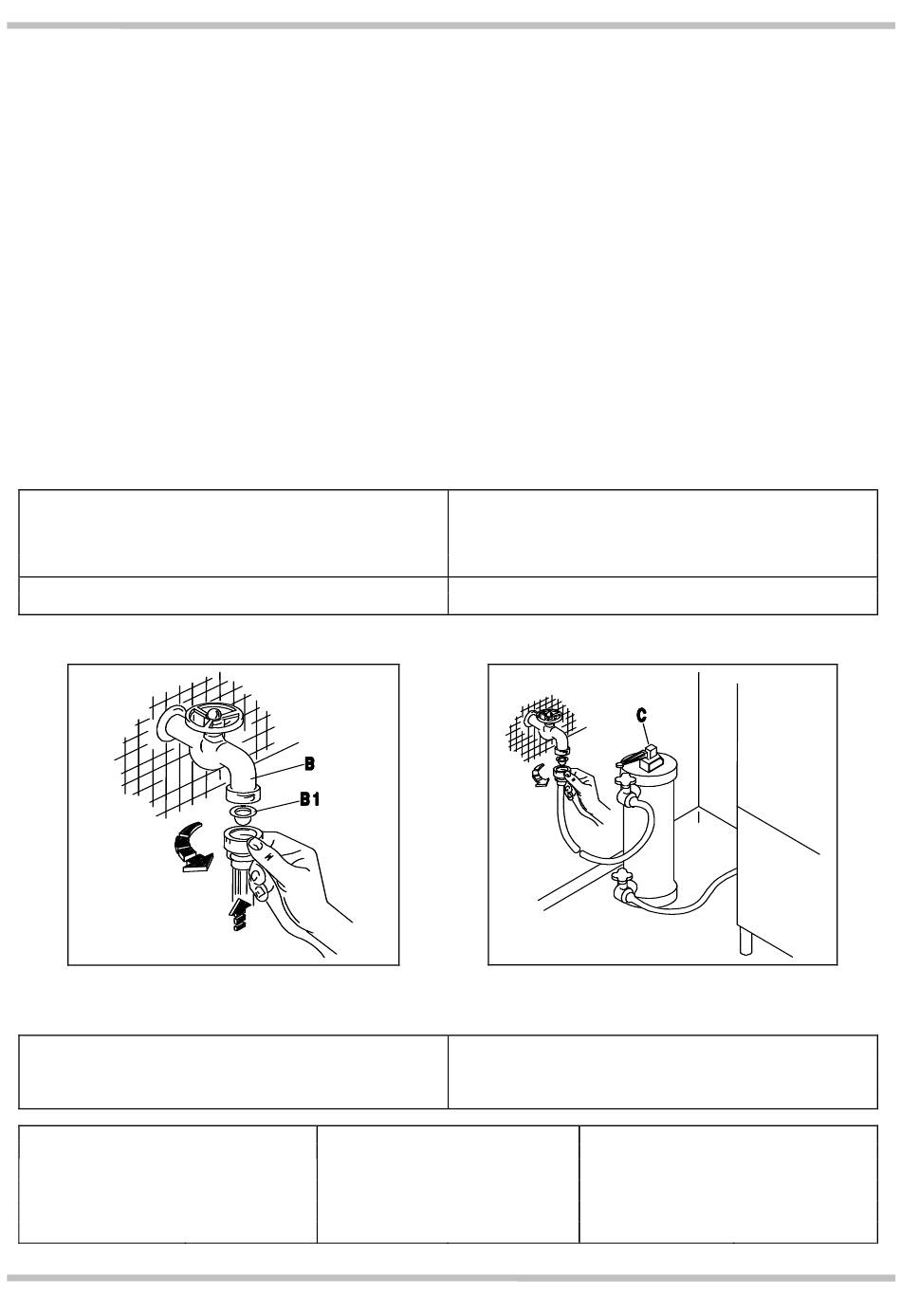 B
B1

C