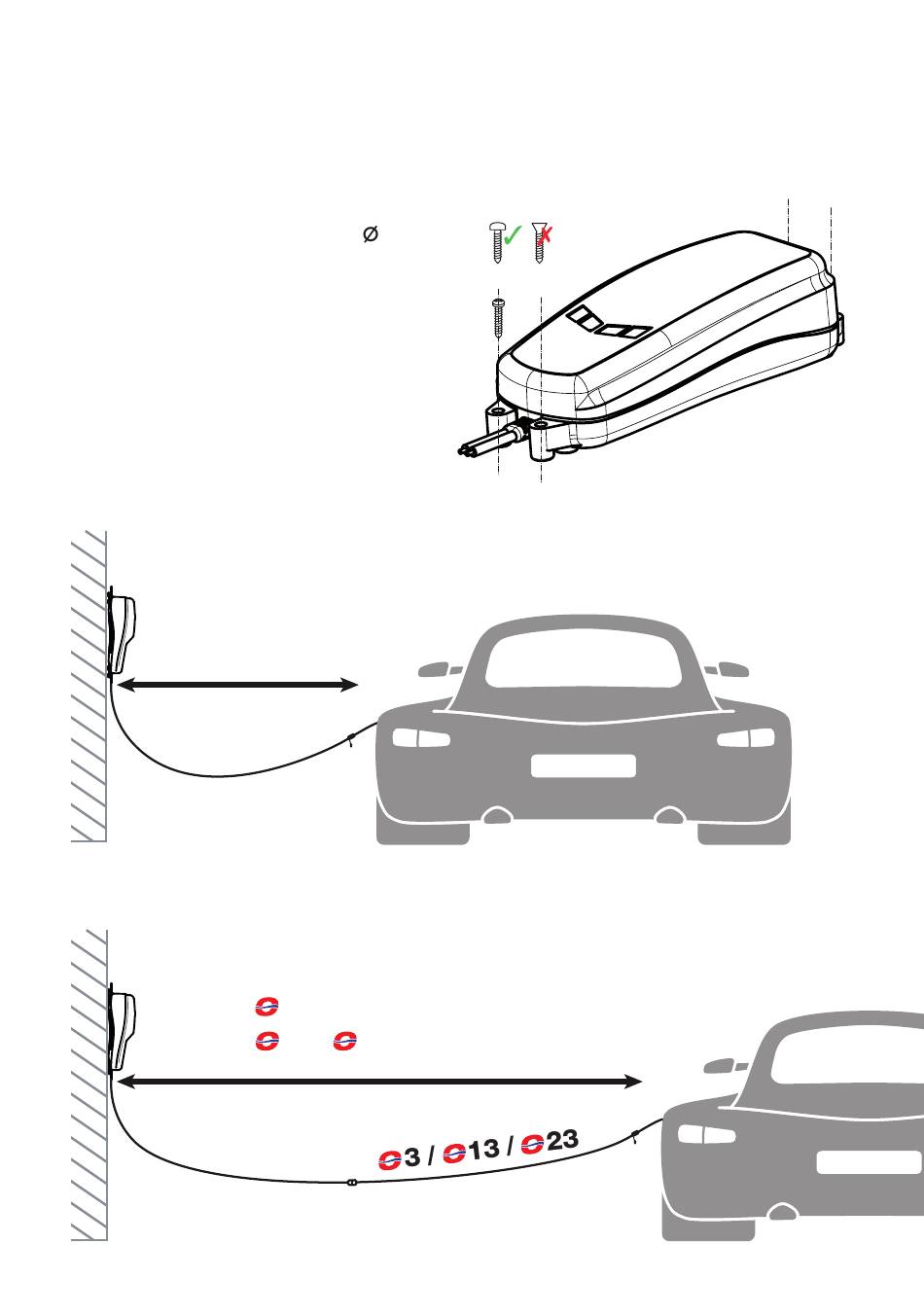 Ø

3 / 13 / 23