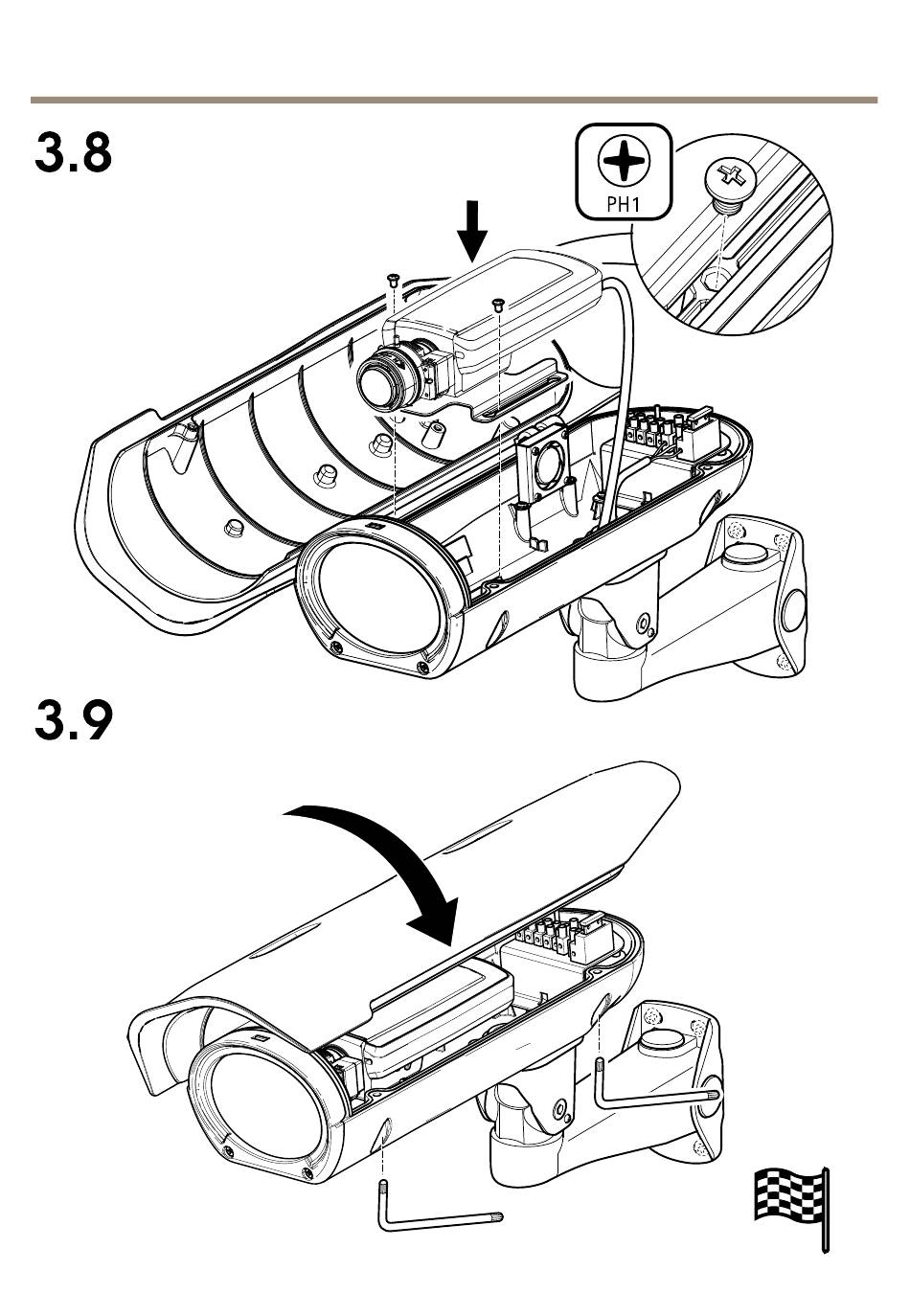 3.8

PH1

3.9