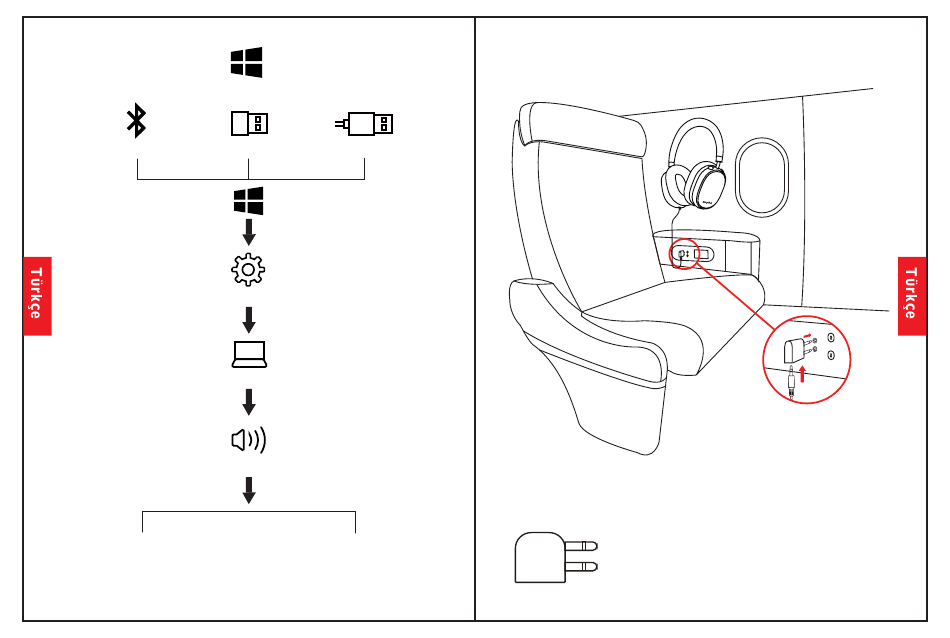 Türkçe

Türkçe