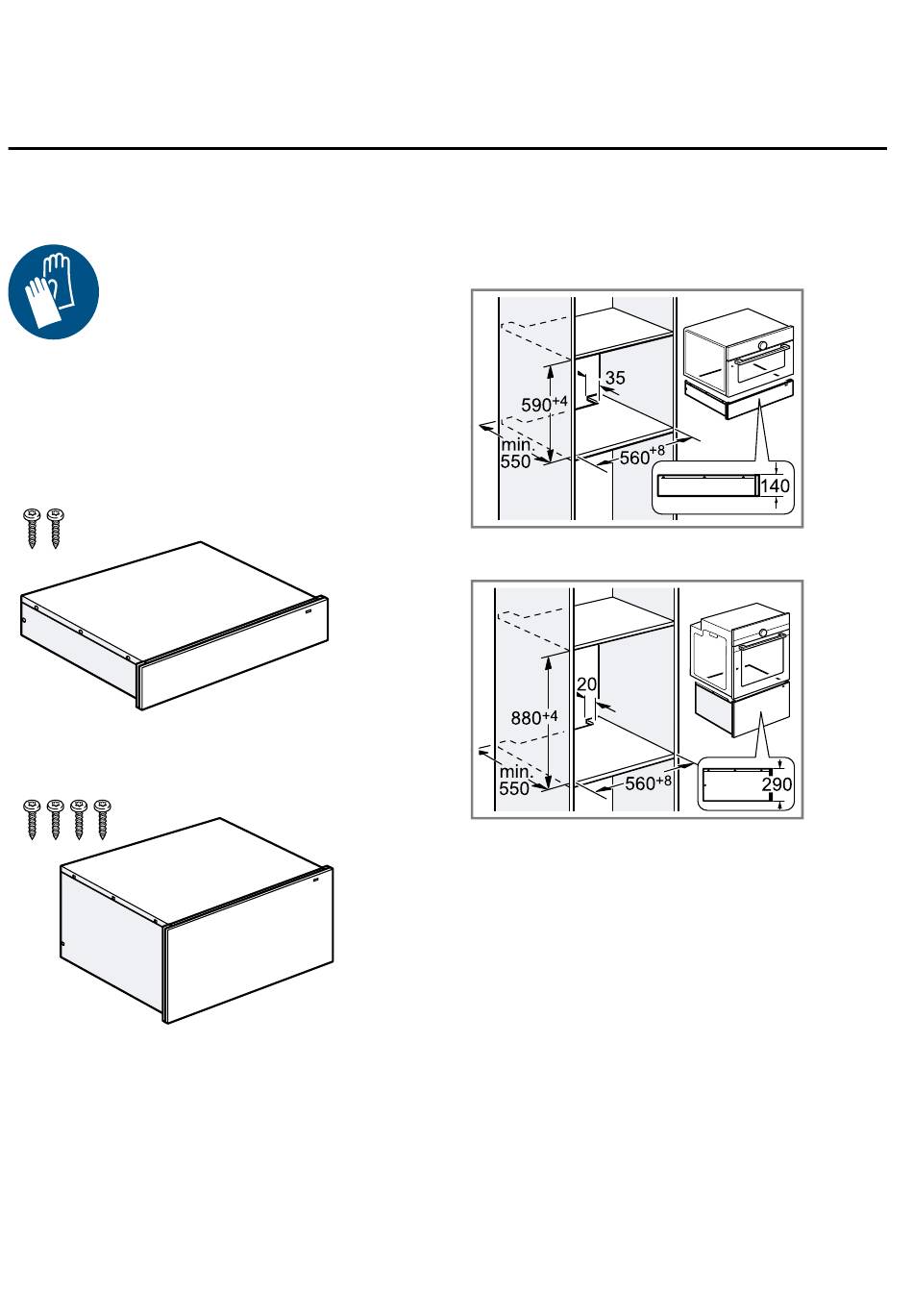 35

$590^{+4}$

min.
550

$560^{+8}$

140

20

$880^{+4}$

min.
550

$560^{+8}$

290