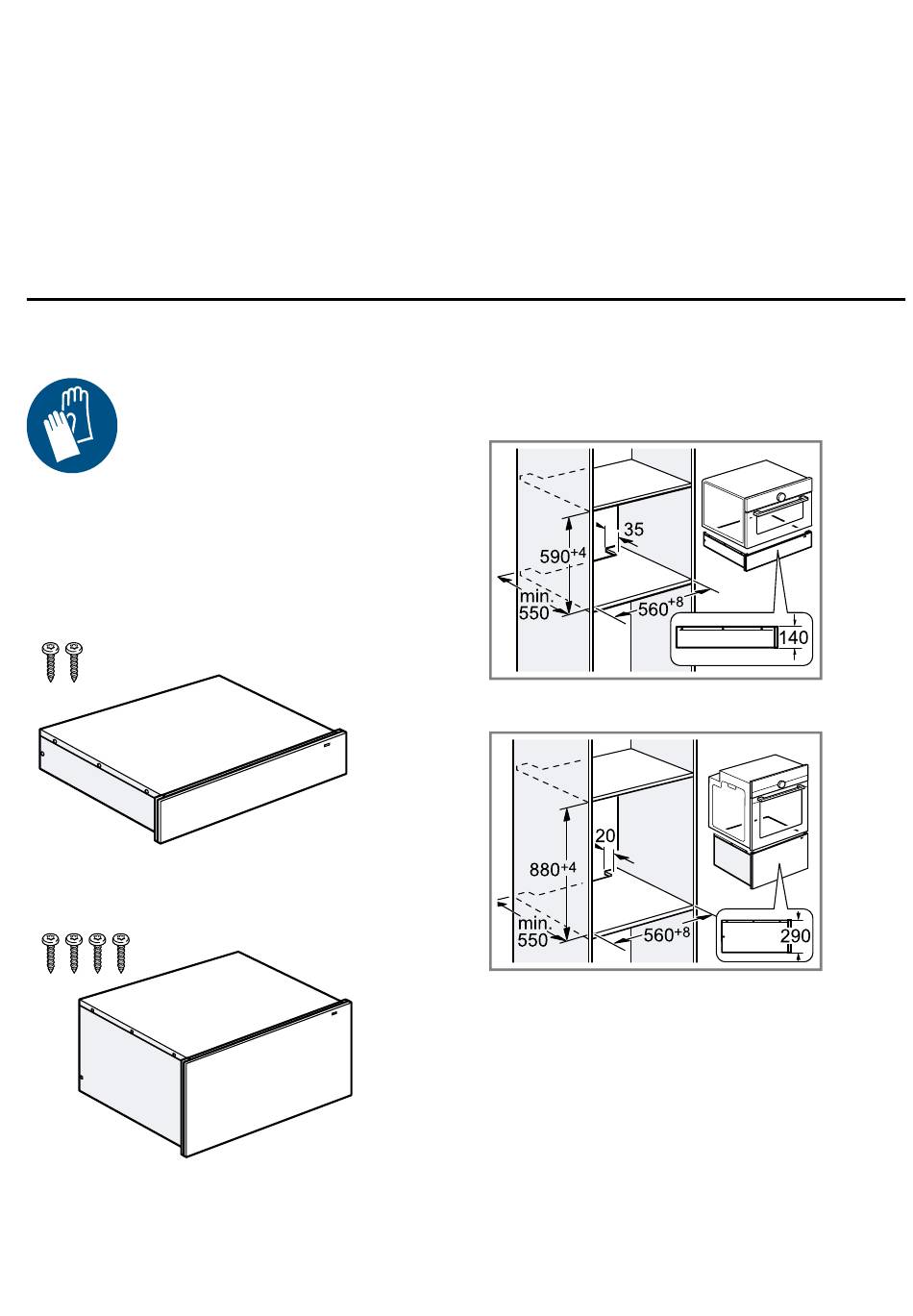 35

$590^{+4}$

min.
550

$560^{+8}$

140

20

$880^{+4}$

min.
550

$560^{+8}$

290