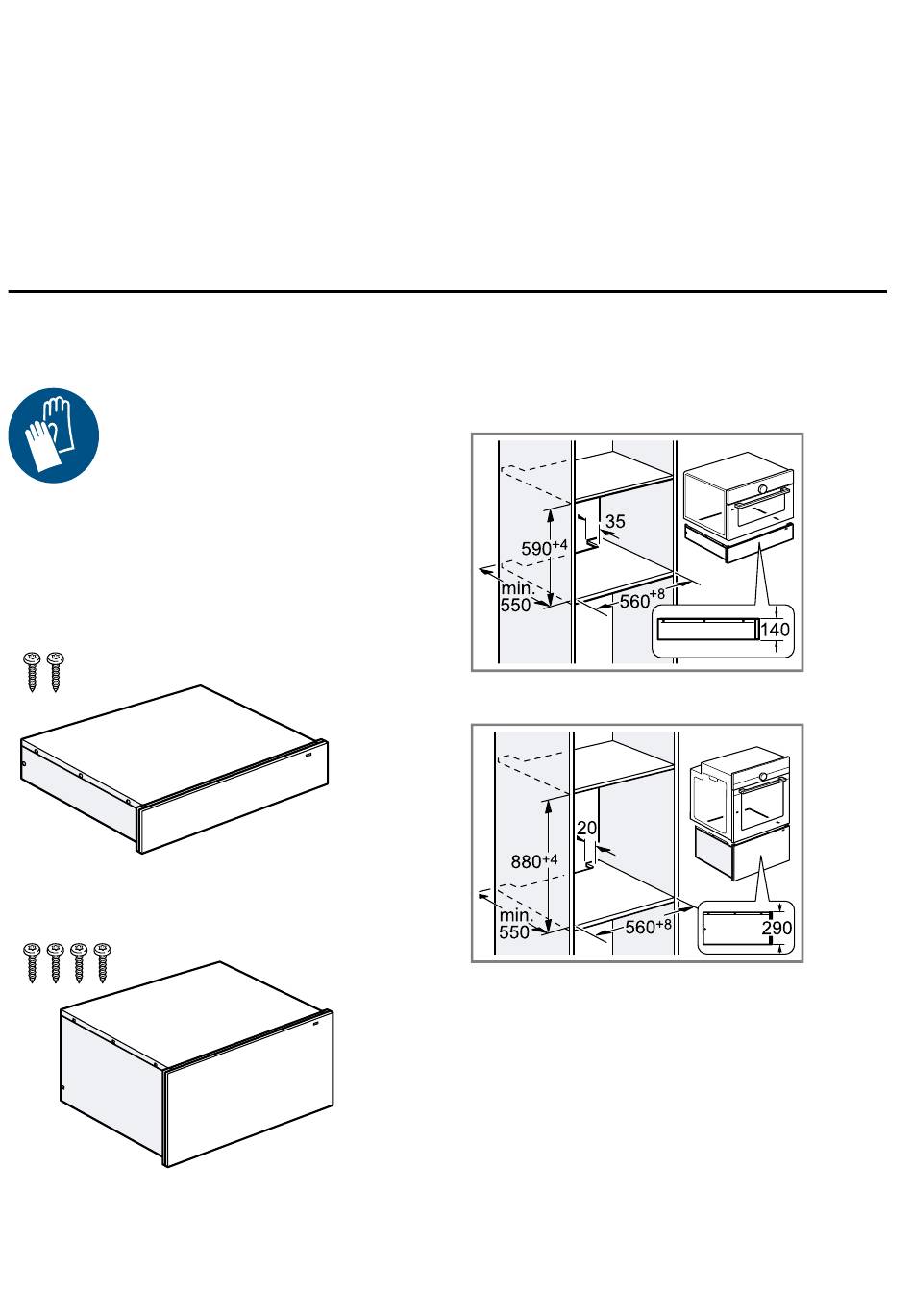 35
$590^{+4}$
min.
550
$560^{+8}$
140

20
$880^{+4}$
min.
550
$560^{+8}$
290