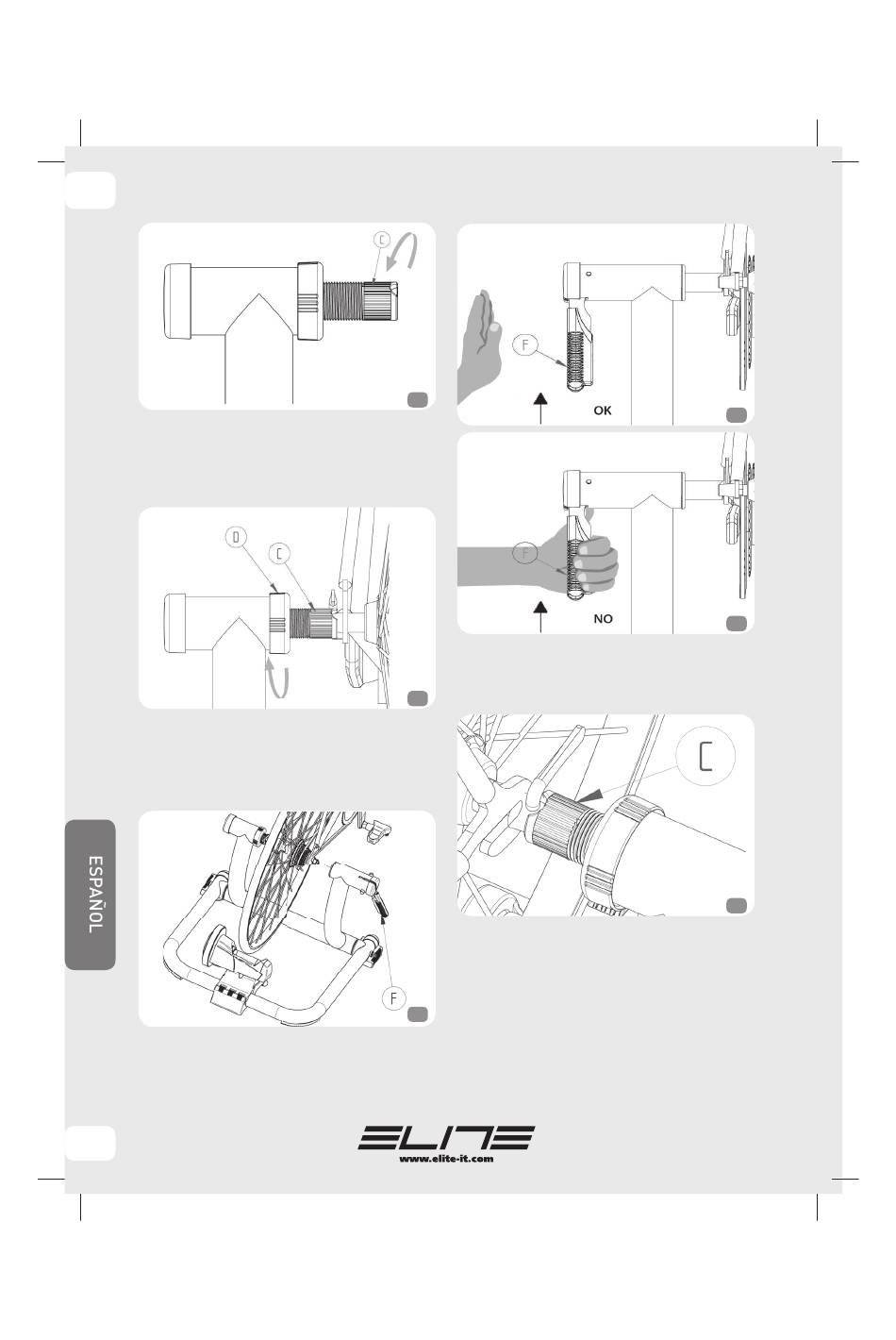 C

F

OK

D

C

F

NO

C

ESPAÑOL

F

ELITE
www.elite-it.com