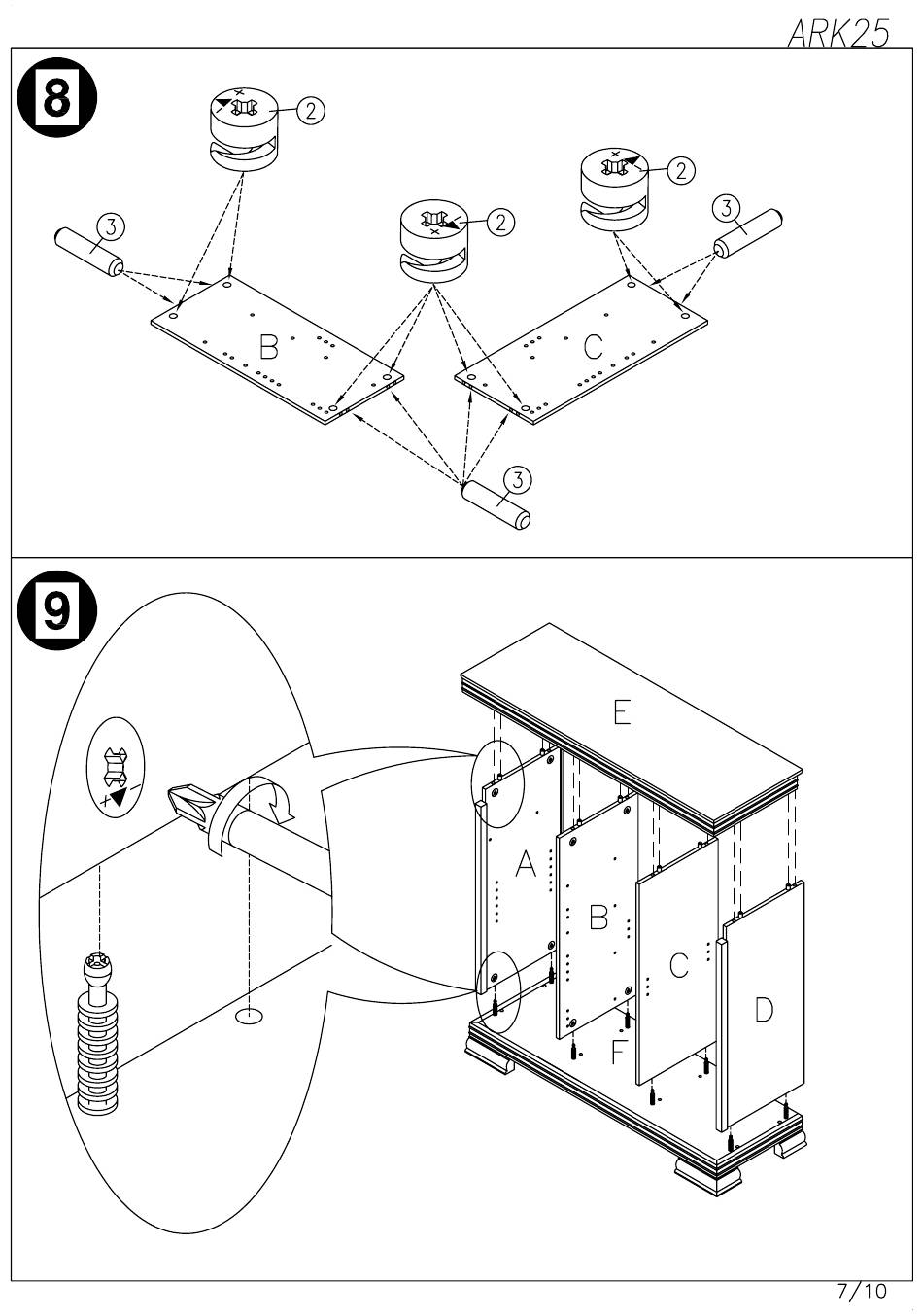 ARK25

8

2

3

2

2

3

B

C

3

9

E

A

B

C

D

F

7/10