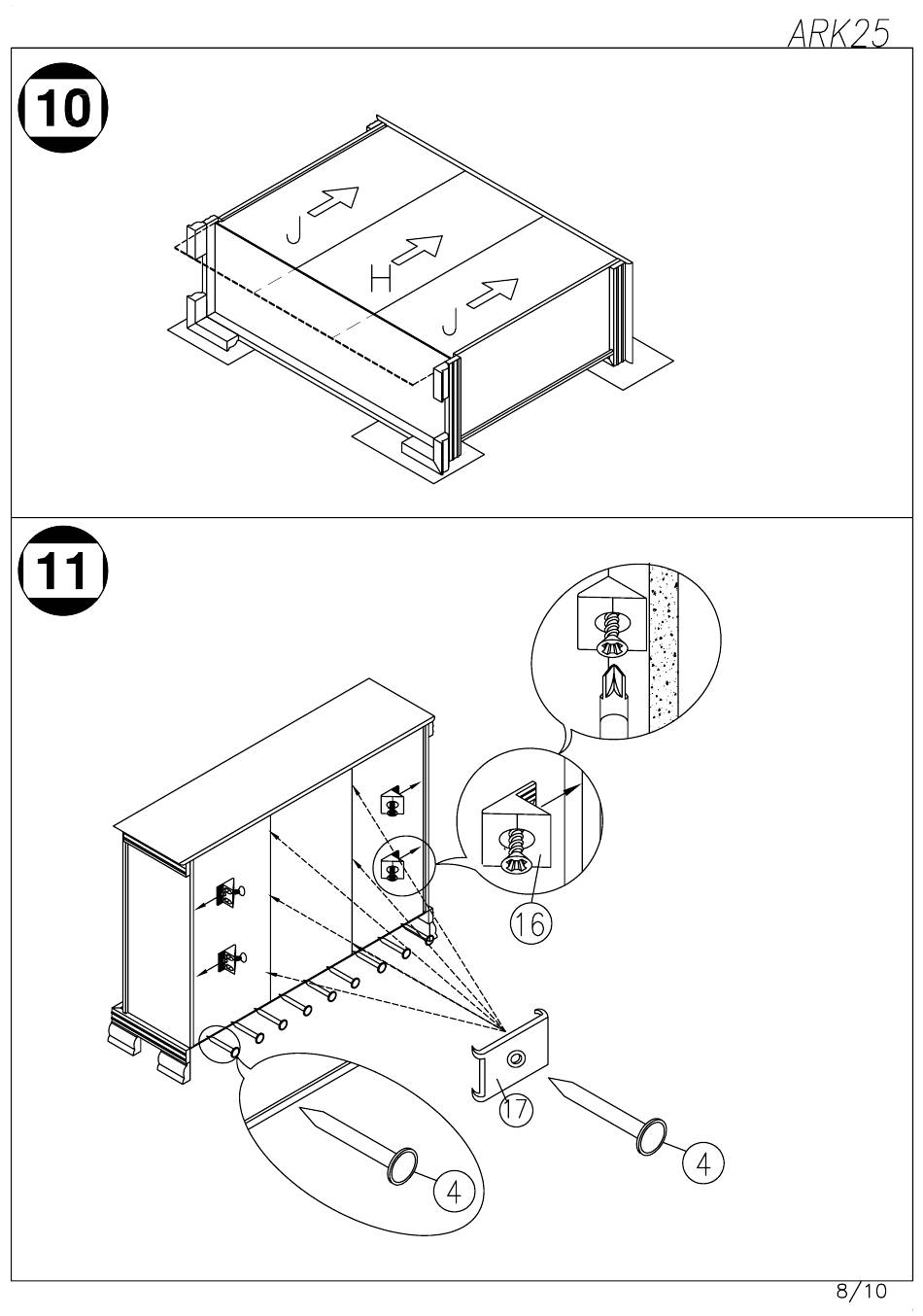 ARK25

10

J

H

J

11

16

17

4

4

8/10