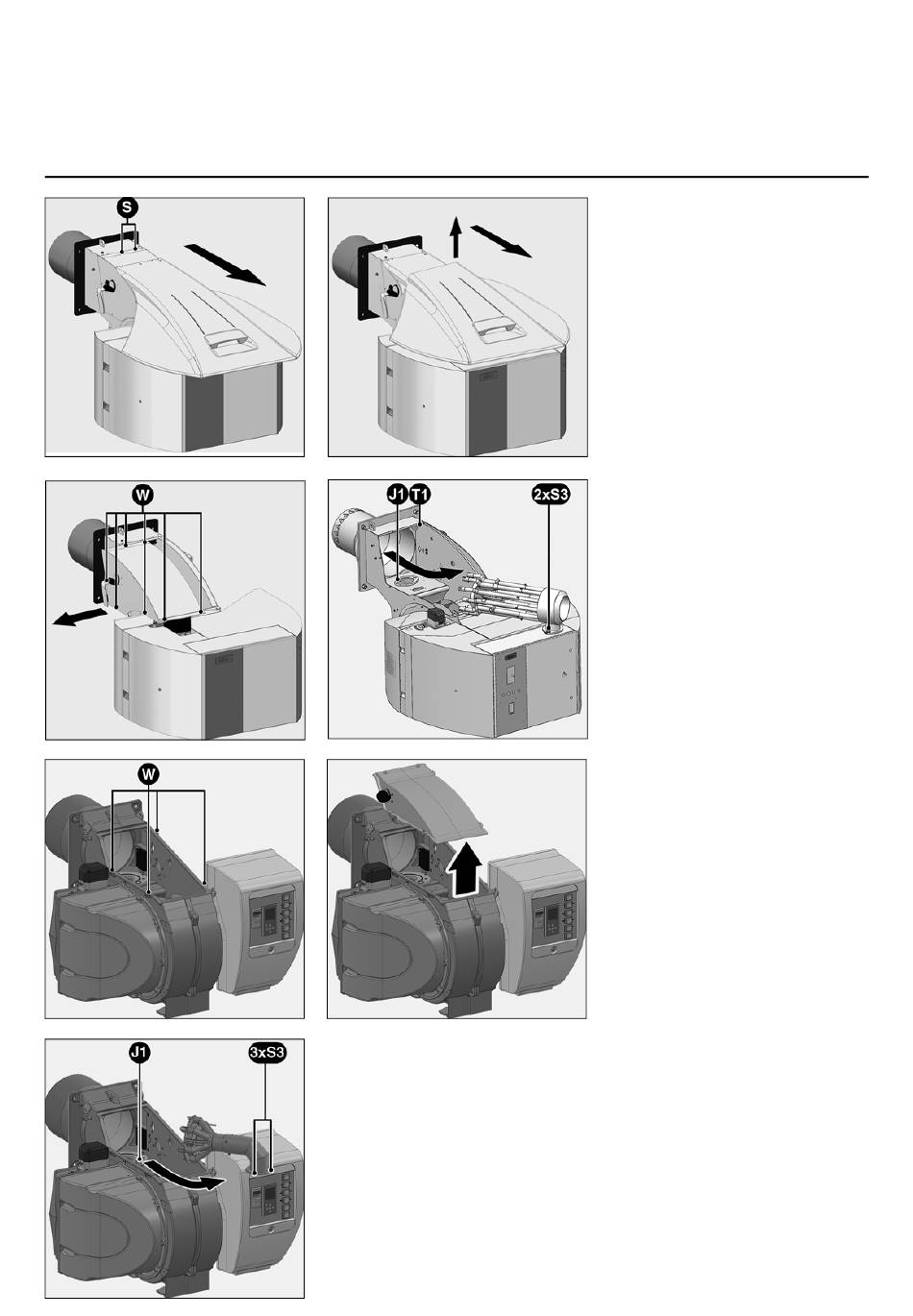 S

W

J1 T1

2xS3

W

J1

3xS3